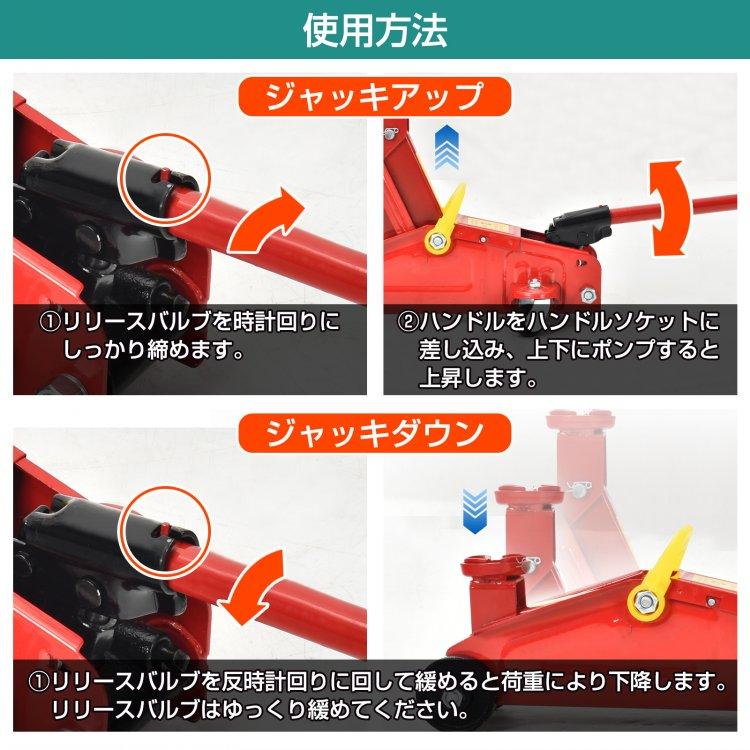 使用方法

ジャッキアップ

①リリースバルブを時計回りにしっかり締めます。

②ハンドルをハンドルソケットに差し込み、上下にポンプすると上昇します。

ジャッキダウン

①リリースバルブを反時計回りに回して緩めると荷重により下降します。リリースバルブはゆっくり緩めてください。