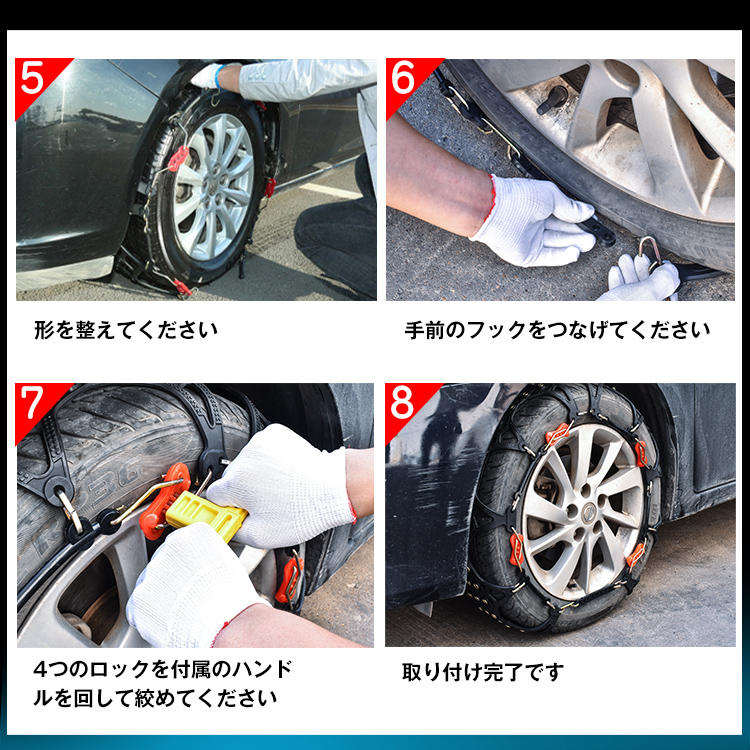 5

形を整えてください

6

手前のフックをつなげてください

7

4つのロックを付属のハンドルを回して絞めてください

8

取り付け完了です