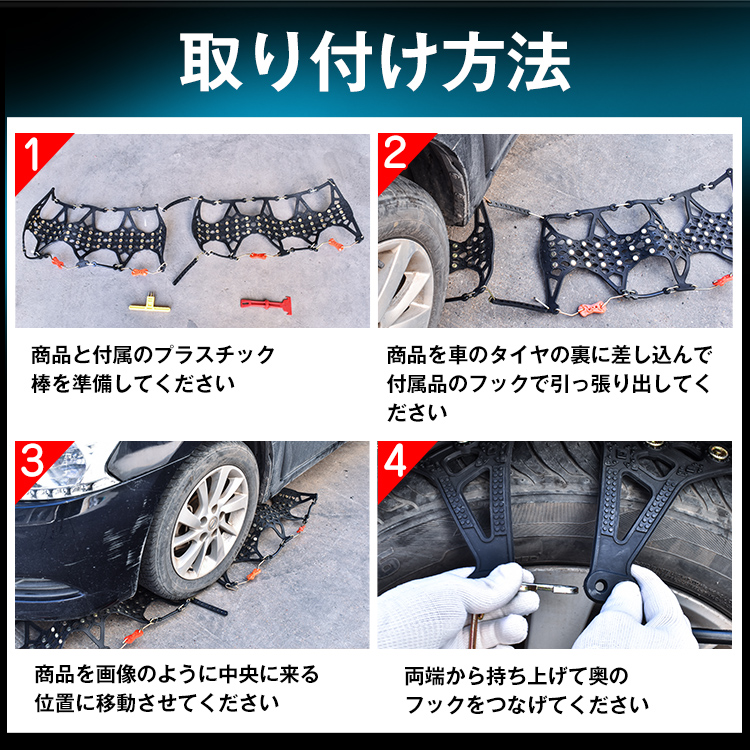 取り付け方法

1

商品と付属のプラスチック棒を準備してください

2

商品を車のタイヤの裏に差し込んで付属品のフックで引っ張り出してください

3

商品を画像のように中央に来る位置に移動させてください

4

両端から持ち上げて奥のフックをつなげてください