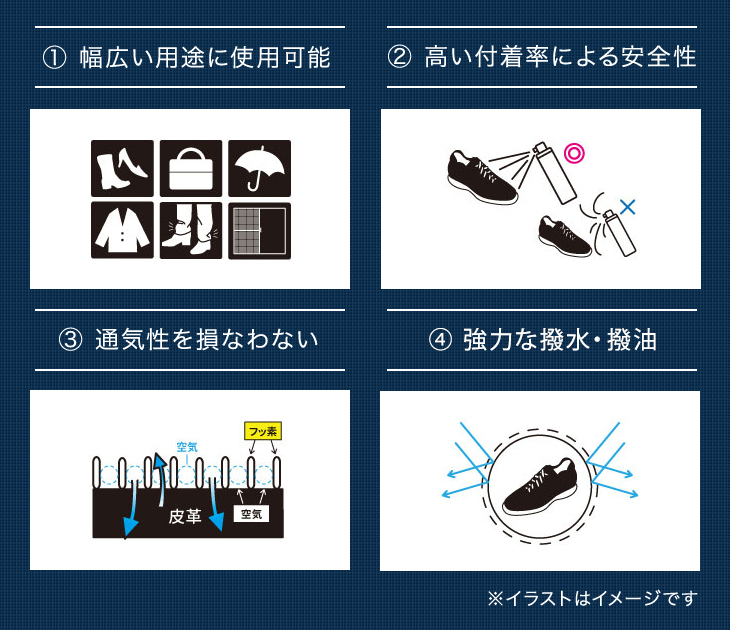 ① 幅広い用途に使用可能

② 高い付着率による安全性

◎

×

③ 通気性を損なわない

空気

フッ素

皮革

空気

④ 強力な撥水・撥油

※イラストはイメージです