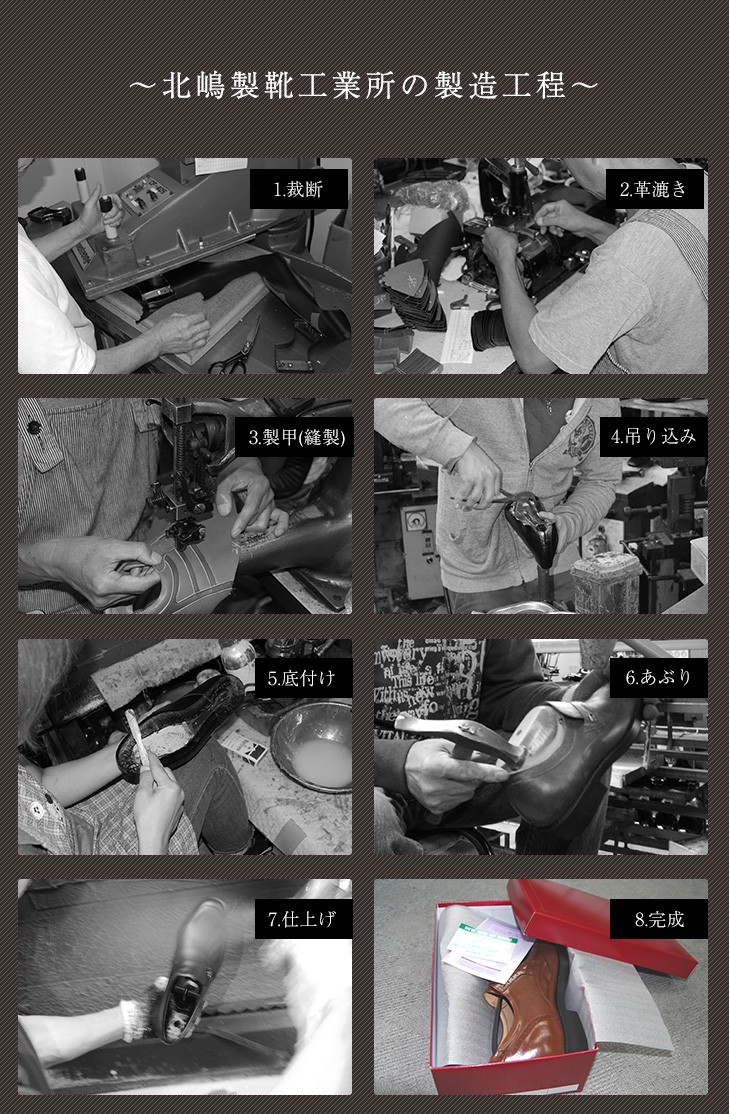 ～北嶋製靴工業所の製造工程～

1.裁断

2.革漉き

3.製甲(縫製)

4.吊り込み

5.底付け

6.あぶり

7.仕上げ

8.完成