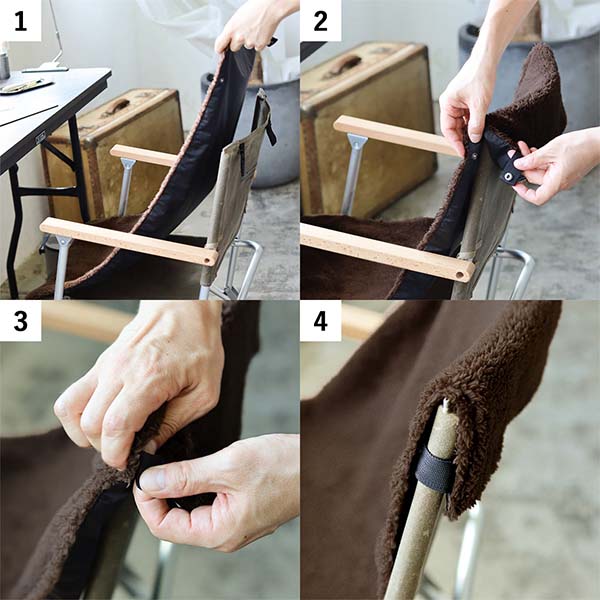 1

2

3

4