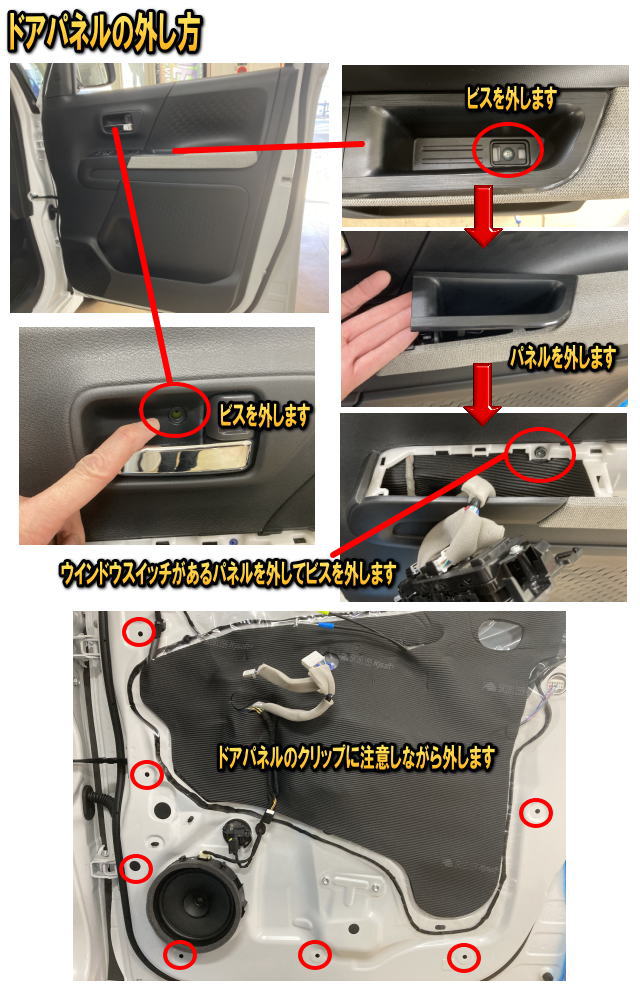 ドアパネルの外し方

ビスを外します

パネルを外します

ビスを外します

ウインドウスイッチがあるパネルを外してビスを外します

ドアパネルのクリップに注意しながら外します