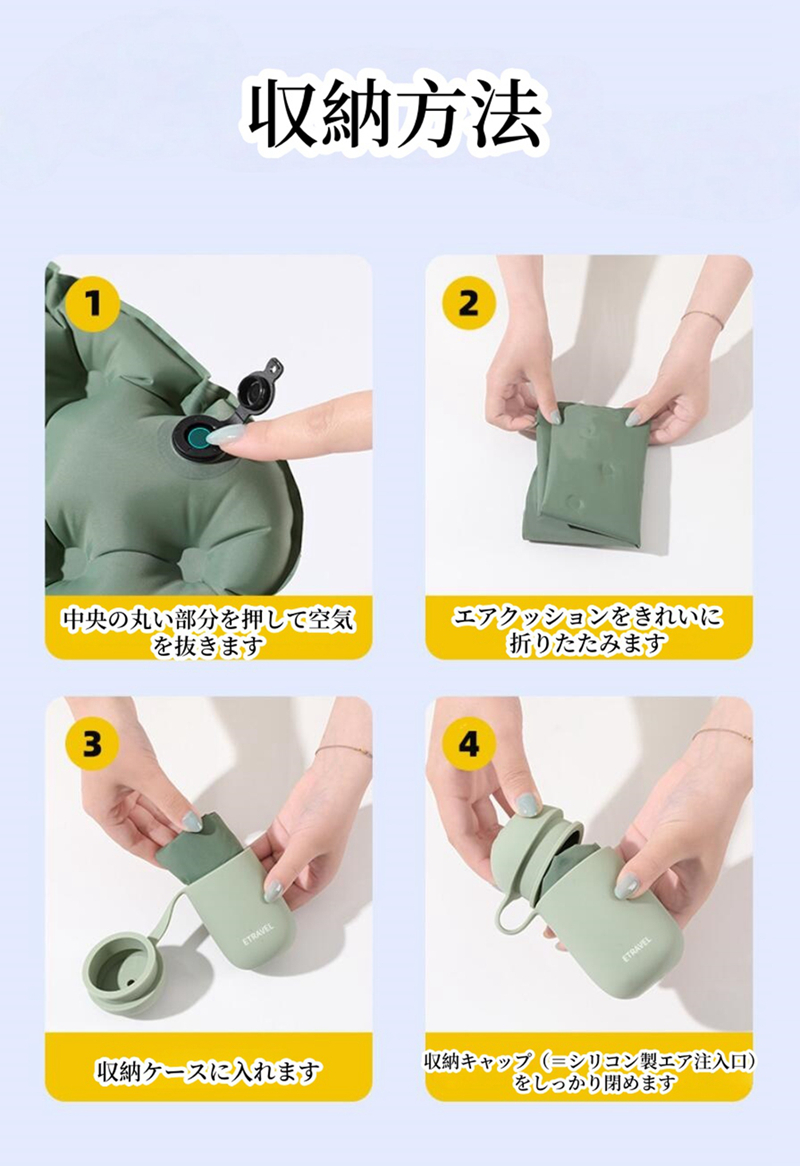 収納方法

1

中央の丸い部分を押して空気を抜きます

2

エアクッションをきれいに折りたたみます

3

ETRAVEL

収納ケースに入れます

4

ETRAVEL

収納キャップ（＝シリコン製エア注入口）をしっかり閉めます