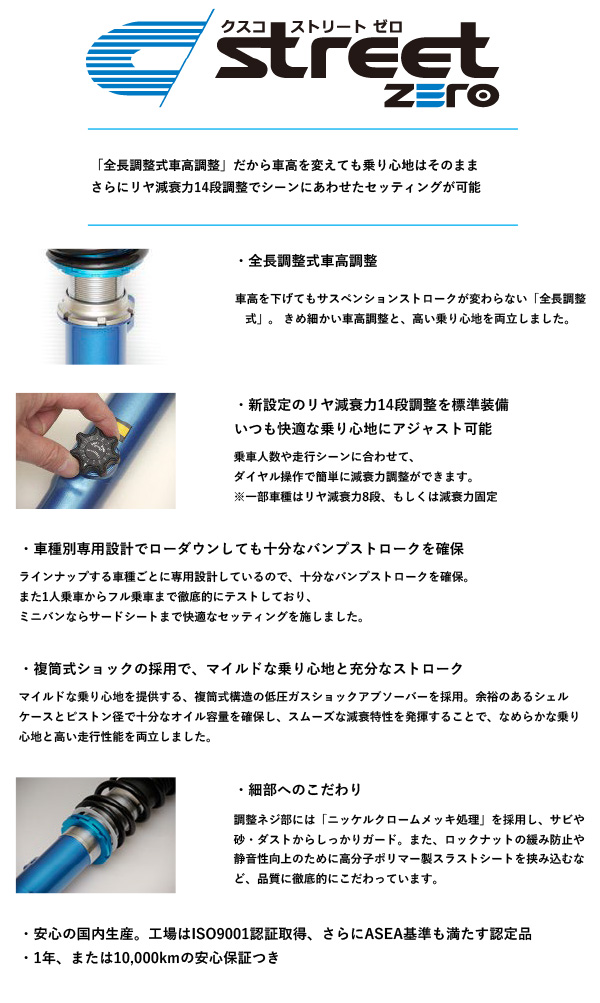 クスコ ストリート ゼロ
street
zero

「全長調整式車高調整」だから車高を変えても乗り心地はそのまま
さらにリヤ減衰力14段調整でシーンにあわせたセッティングが可能

・全長調整式車高調整

車高を下げてもサスペンションストロークが変わらない「全長調整式」。きめ細かい車高調整と、高い乗り心地を両立しました。

・新設定のリヤ減衰力14段調整を標準装備
いつも快適な乗り心地にアジャスト可能

乗車人数や走行シーンに合わせて、
ダイヤル操作で簡単に減衰力調整ができます。
※一部車種はリヤ減衰力8段、もしくは減衰力固定

・車種別専用設計でローダウンしても十分なバンプストロークを確保

ラインナップする車種ごとに専用設計しているので、十分なバンプストロークを確保。
また1人乗車からフル乗車まで徹底的にテストしており、
ミニバンならサードシートまで快適なセッティングを施しました。

・複筒式ショックの採用で、マイルドな乗り心地と充分なストローク

マイルドな乗り心地を提供する、複筒式構造の低圧ガスショックアブソーバーを採用。余裕のあるシェルケースとピストン径で十分なオイル容量を確保し、スムーズな減衰特性を発揮することで、なめらかな乗り心地と高い走行性能を両立しました。

・細部へのこだわり

調整ネジ部には「ニッケルクロームメッキ処理」を採用し、サビや砂・ダストからしっかりガード。また、ロックナットの緩み防止や静音性向上のために高分子ポリマー製スラストシートを挟み込むなど、品質に徹底的にこだわっています。

・安心の国内生産。工場はISO9001認証取得、さらにASEA基準も満たす認定品
・1年、または10,000kmの安心保証つき