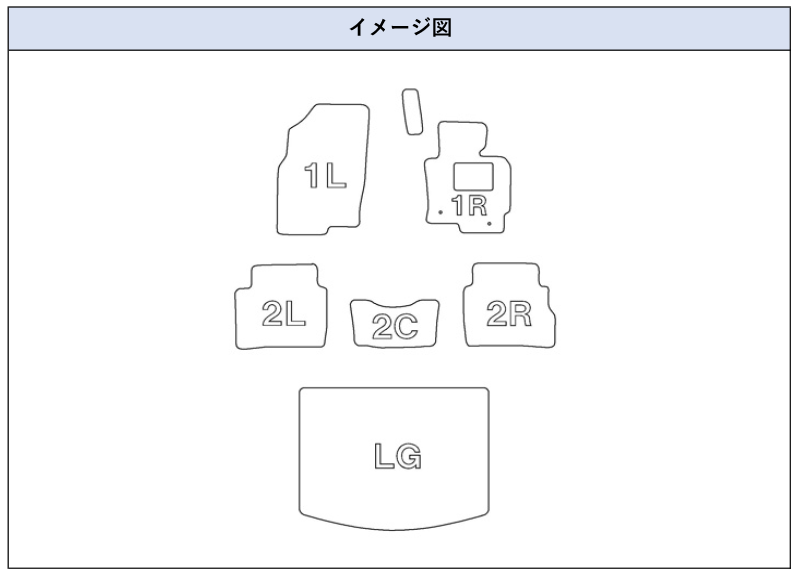 イメージ図

1L

1R

2L

2C

2R

LG