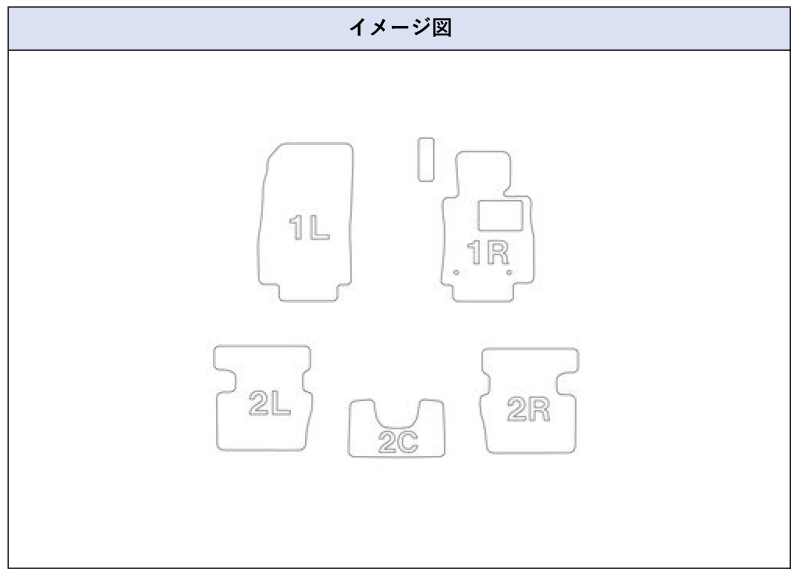 イメージ図

1L

1R

2L

2C

2R