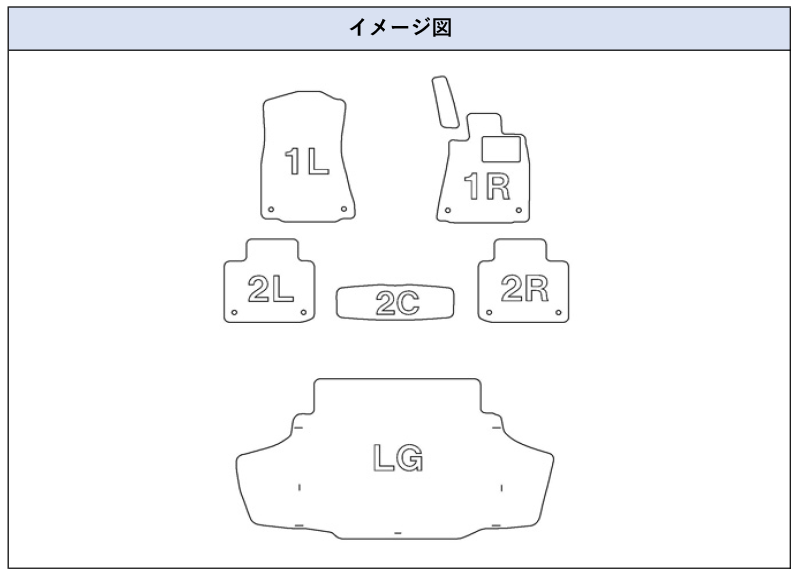 イメージ図

1L

1R

2L

2C

2R

LG