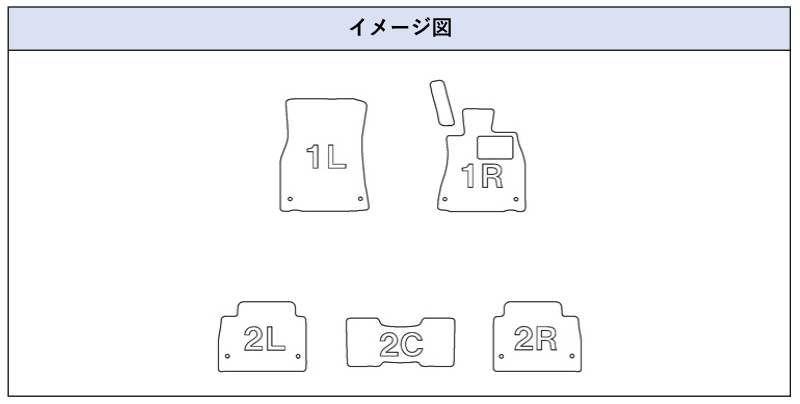 イメージ図

1L

1R

2L

2C

2R