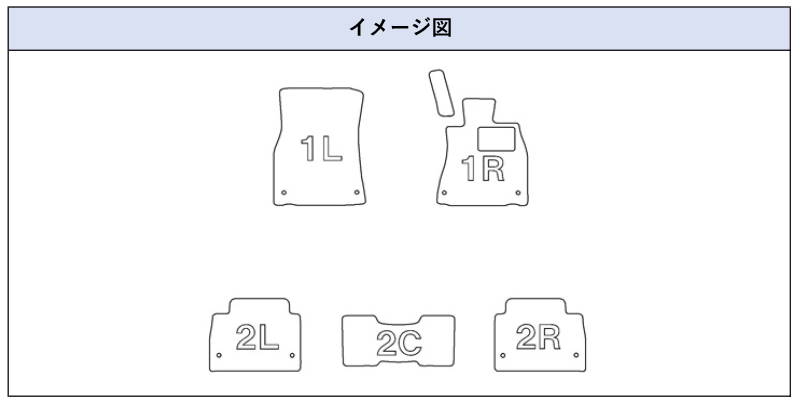 イメージ図

1L

1R

2L

2C

2R