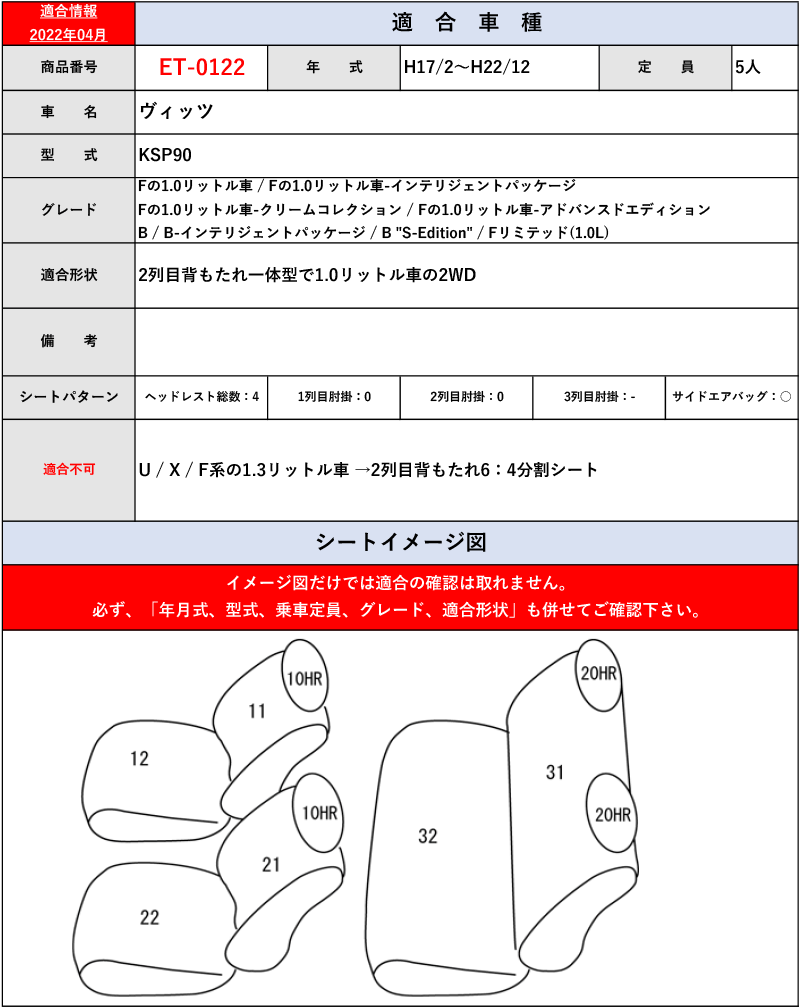 適合情報
2022年04月

適合車種

| 商品番号 | ET-0122 | 年　式 | H17/2～H22/12 | 定　員 | 5人 |
|---|---|---|---|---|---|
| 車　名 | ヴィッツ | | | | |
| 型　式 | KSP90 | | | | |
| グレード | Fの1.0リットル車 / Fの1.0リットル車-インテリジェントパッケージ Fの1.0リットル車-クリームコレクション / Fの1.0リットル車-アドバンスドエディション B / B-インテリジェントパッケージ / B "S-Edition" / Fリミテッド(1.0L) | | | | |
| 適合形状 | 2列目背もたれ一体型で1.0リットル車の2WD | | | | |
| 備　考 | | | | | |
| シートパターン | ヘッドレスト総数：4 | 1列目肘掛：0 | 2列目肘掛：0 | 3列目肘掛：- | サイドエアバッグ：○ |
| 適合不可 | U / X / F系の1.3リットル車 →2列目背もたれ6：4分割シート | | | | |

シートイメージ図

イメージ図だけでは適合の確認は取れません。
必ず、「年月式、型式、乗車定員、グレード、適合形状」も併せてご確認下さい。

10HR
11
12
10HR
21
22
20HR
31
20HR
32