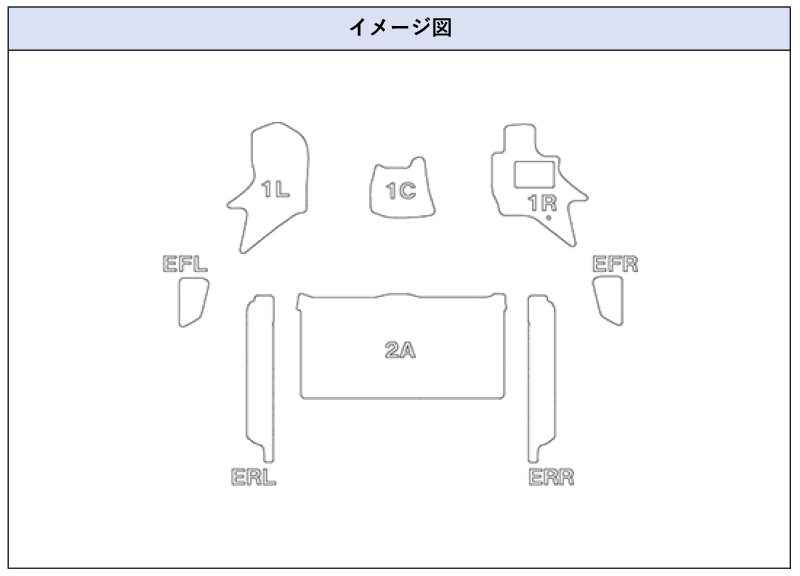 イメージ図

1L

1C

1R

EFL

EFR

2A

ERL

ERR