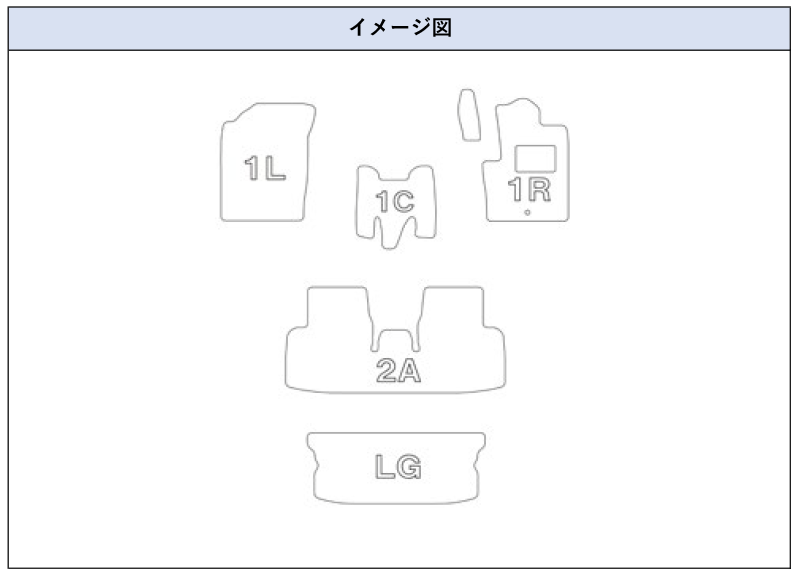 イメージ図

1L

1C

1R

2A

LG