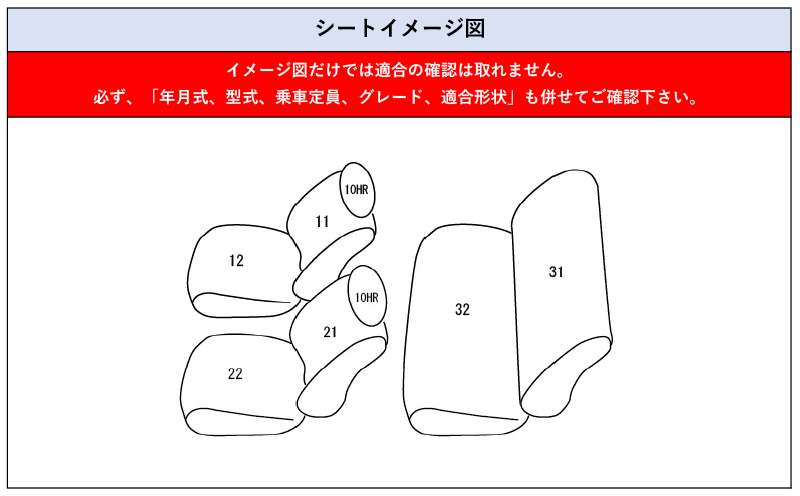 シートイメージ図

イメージ図だけでは適合の確認は取れません。
必ず、「年月式、型式、乗車定員、グレード、適合形状」も併せてご確認下さい。

10HR
11
12
10HR
21
22
32
31