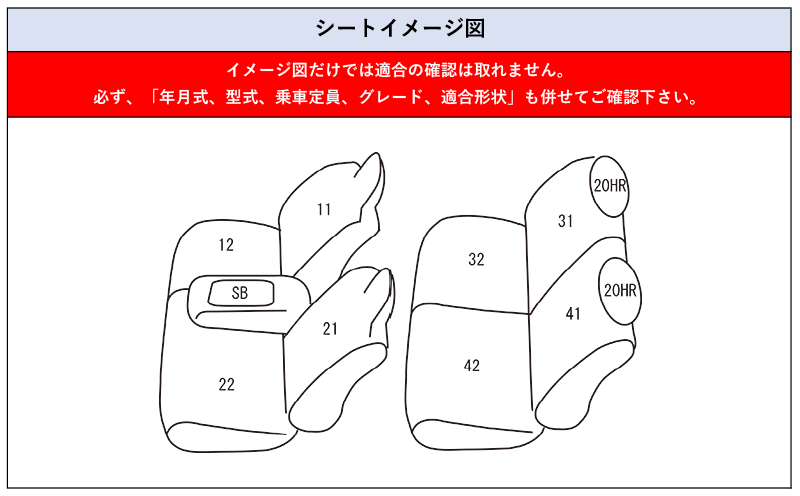 シートイメージ図

イメージ図だけでは適合の確認は取れません。
必ず、「年月式、型式、乗車定員、グレード、適合形状」も併せてご確認下さい。

11
12
SB
21
22
20HR
31
32
20HR
41
42