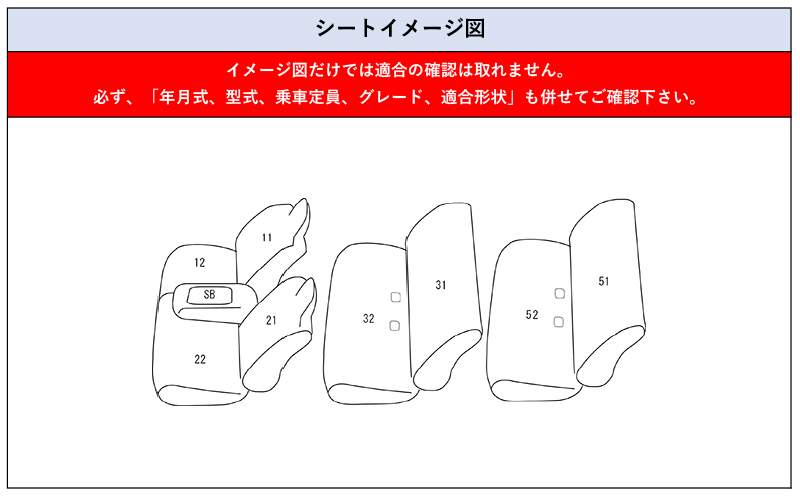 シートイメージ図

イメージ図だけでは適合の確認は取れません。
必ず、「年月式、型式、乗車定員、グレード、適合形状」も併せてご確認下さい。

11
12
SB
21
22
32
31
52
51