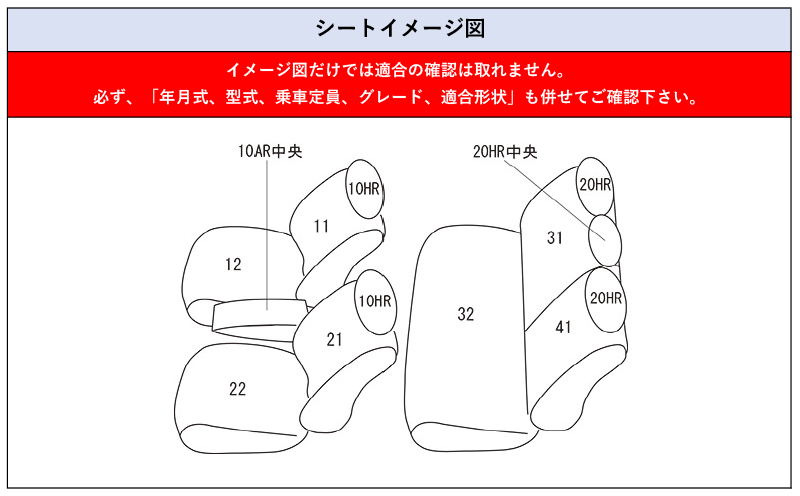 シートイメージ図

イメージ図だけでは適合の確認は取れません。
必ず、「年月式、型式、乗車定員、グレード、適合形状」も併せてご確認下さい。

10AR中央
10HR
11
12
10HR
21
22
20HR中央
20HR
31
32
20HR
41