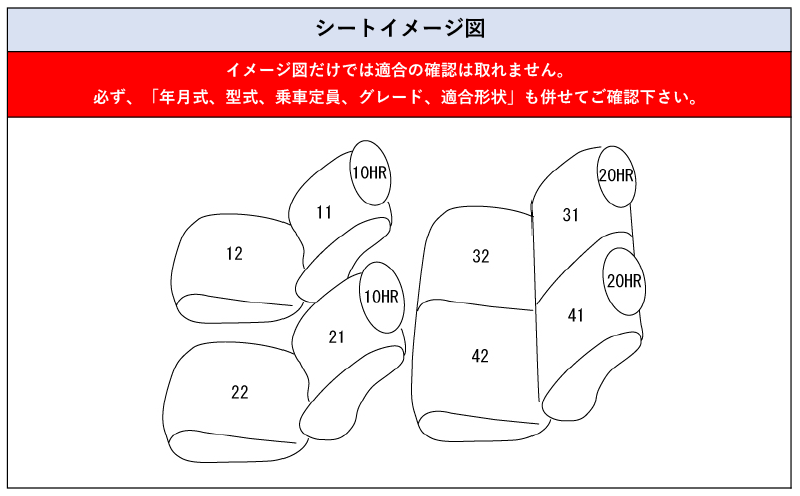 シートイメージ図

イメージ図だけでは適合の確認は取れません。
必ず、「年月式、型式、乗車定員、グレード、適合形状」も併せてご確認下さい。

10HR
11
12
10HR
21
22
20HR
31
32
20HR
41
42