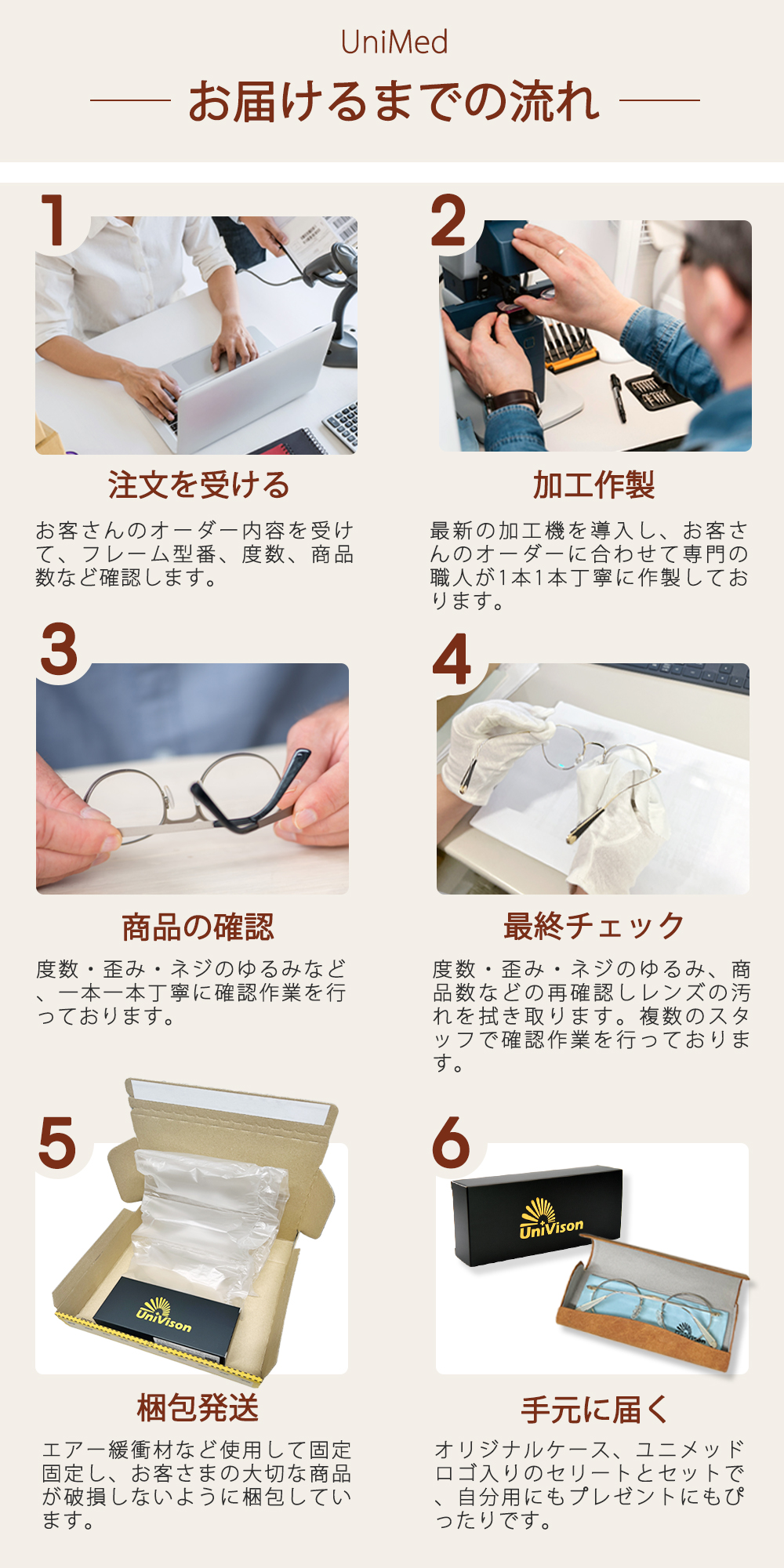 UniMed

お届けるまでの流れ

1

注文を受ける

お客さんのオーダー内容を受けて、フレーム型番、度数、商品数など確認します。

2

加工作製

最新の加工機を導入し、お客さんのオーダーに合わせて専門の職人が1本1本丁寧に作製しております。

3

商品の確認

度数・歪み・ネジのゆるみなど、一本一本丁寧に確認作業を行っております。

4

最終チェック

度数・歪み・ネジのゆるみ、商品数などの再確認しレンズの汚れを拭き取ります。複数のスタッフで確認作業を行っております。

5

UniVison

梱包発送

エアー緩衝材など使用して固定固定し、お客さまの大切な商品が破損しないように梱包しています。

6

UniVison

手元に届く

オリジナルケース、ユニメッドロゴ入りのセリートとセットで、自分用にもプレゼントにもぴったりです。