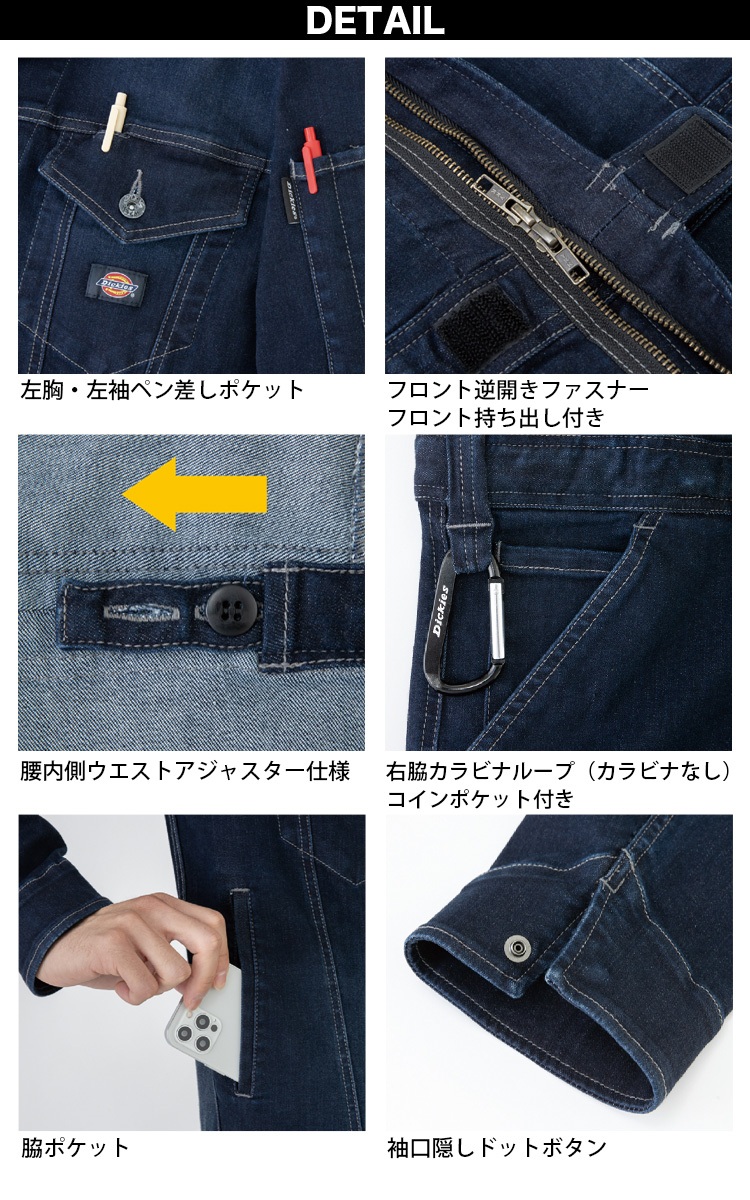 DETAIL

Dickies

左胸・左袖ペン差しポケット

フロント逆開きファスナー
フロント持ち出し付き

腰内側ウエストアジャスター仕様

Dickies

右脇カラビナループ（カラビナなし）
コインポケット付き

脇ポケット

袖口隠しドットボタン