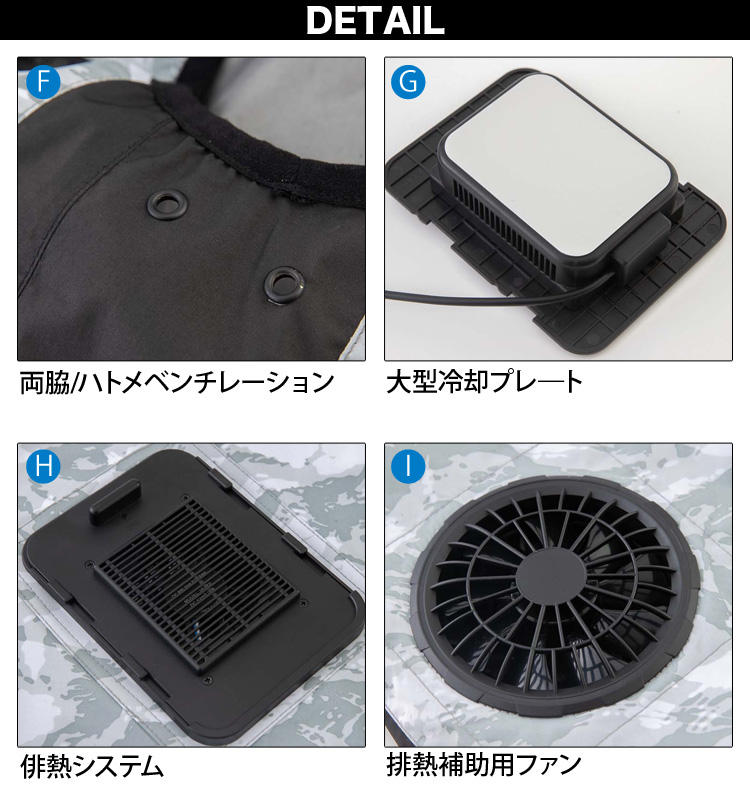 DETAIL

F

両脇/ハトメベンチレーション

G

大型冷却プレート

H

俳熱システム

I

排熱補助用ファン