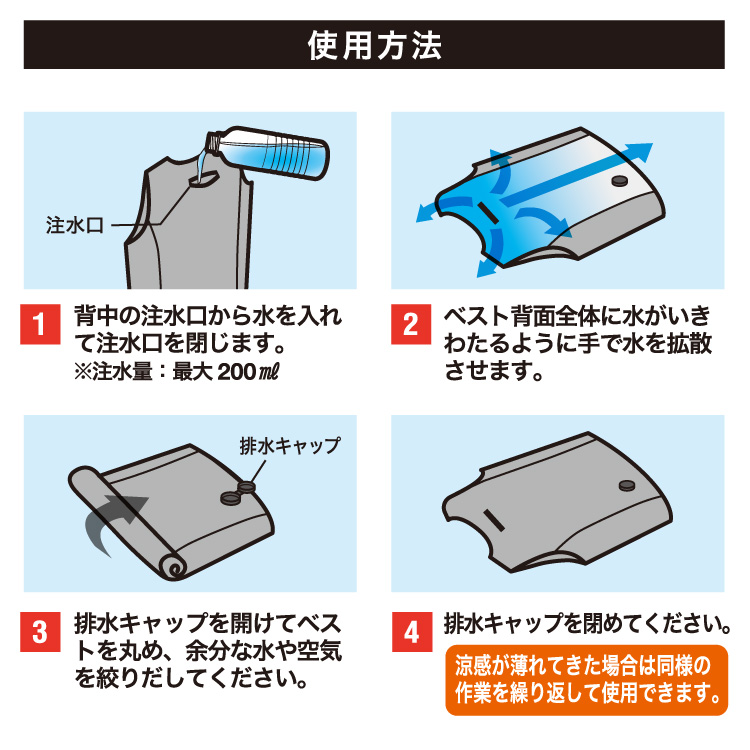 使用方法

注水口

1 背中の注水口から水を入れて注水口を閉じます。
※注水量：最大 200㎖

2 ベスト背面全体に水がいきわたるように手で水を拡散させます。

排水キャップ

3 排水キャップを開けてベストを丸め、余分な水や空気を絞りだしてください。

4 排水キャップを閉めてください。

涼感が薄れてきた場合は同様の作業を繰り返して使用できます。