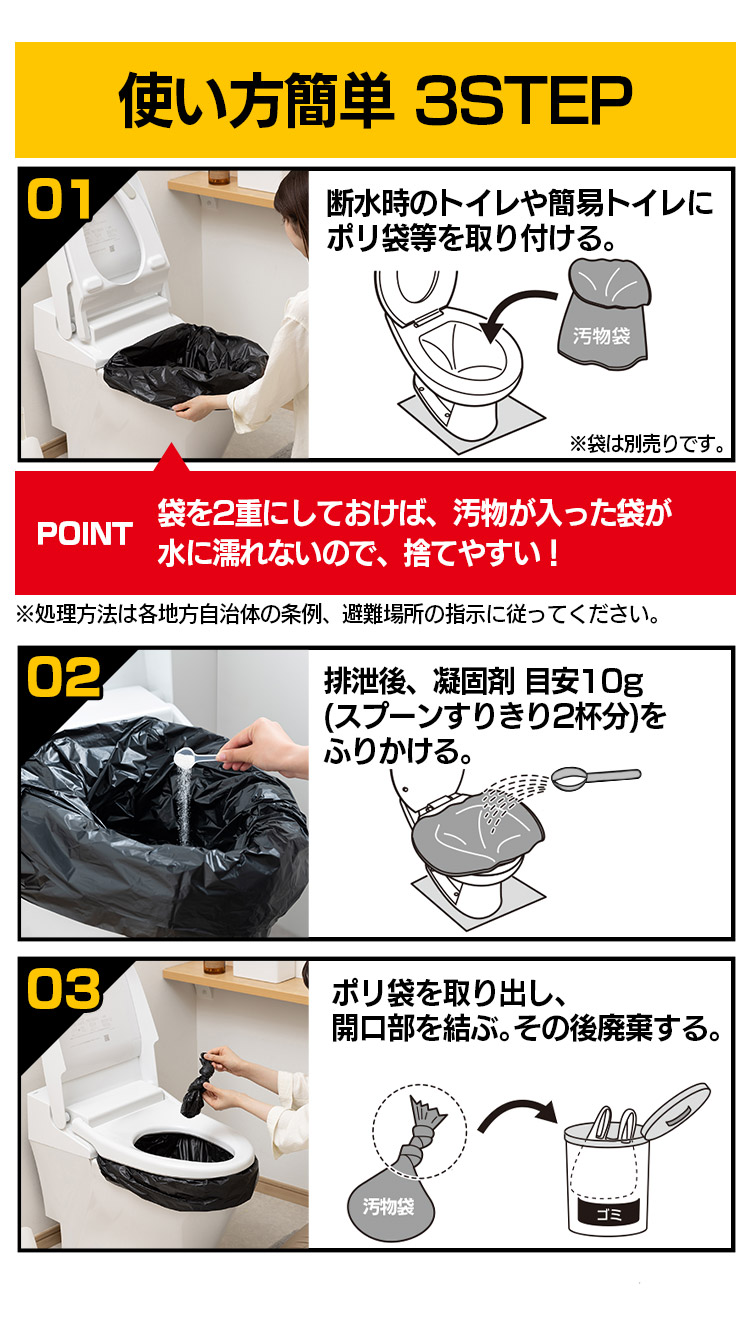 使い方簡単 3STEP

01

断水時のトイレや簡易トイレにポリ袋等を取り付ける。

汚物袋

※袋は別売りです。

POINT

袋を2重にしておけば、汚物が入った袋が水に濡れないので、捨てやすい！

※処理方法は各地方自治体の条例、避難場所の指示に従ってください。

02

排泄後、凝固剤 目安10g (スプーンすりきり2杯分)をふりかける。

03

ポリ袋を取り出し、開口部を結ぶ。その後廃棄する。

汚物袋

ゴミ