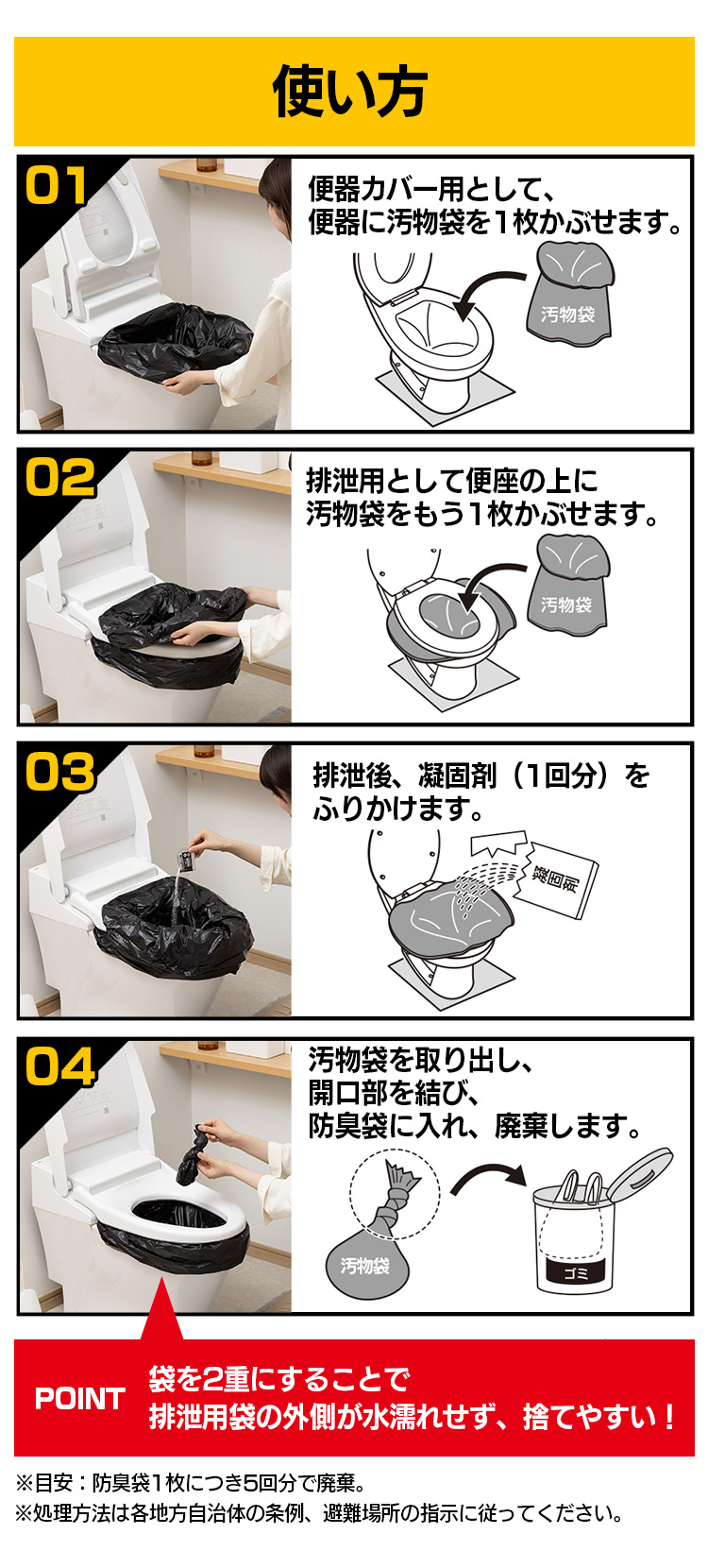 使い方

01
便器カバー用として、便器に汚物袋を1枚かぶせます。
汚物袋

02
排泄用として便座の上に汚物袋をもう1枚かぶせます。
汚物袋

03
排泄後、凝固剤（1回分）をふりかけます。
凝固剤

04
汚物袋を取り出し、開口部を結び、防臭袋に入れ、廃棄します。
汚物袋
ゴミ

POINT
袋を2重にすることで排泄用袋の外側が水濡れせず、捨てやすい！

※目安：防臭袋1枚につき5回分で廃棄。
※処理方法は各地方自治体の条例、避難場所の指示に従ってください。