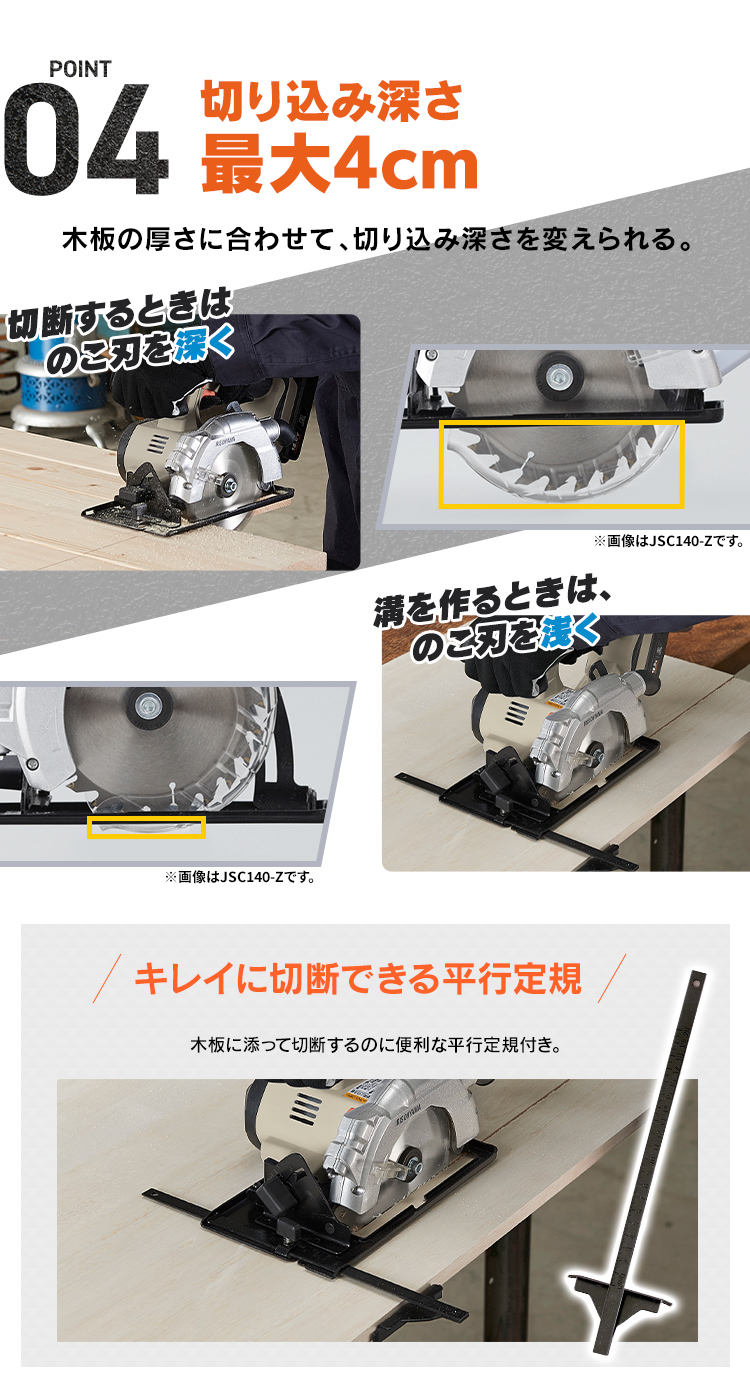 POINT
04
切り込み深さ
最大4cm

木板の厚さに合わせて、切り込み深さを変えられる。

切断するときは
のこ刃を深く

※画像はJSC140-Zです。

溝を作るときは、
のこ刃を浅く

※画像はJSC140-Zです。

キレイに切断できる平行定規

木板に添って切断するのに便利な平行定規付き。