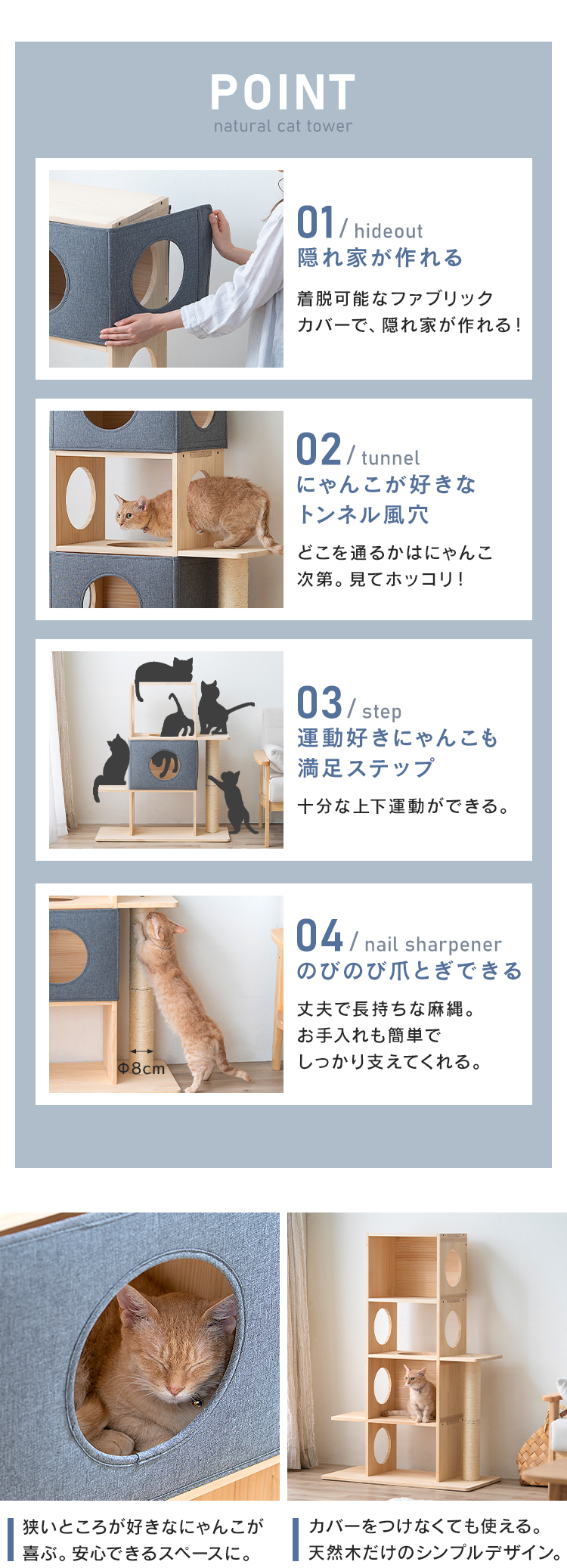 POINT
natural cat tower

01 / hideout
隠れ家が作れる

着脱可能なファブリックカバーで、隠れ家が作れる！

02 / tunnel
にゃんこが好きなトンネル風穴

どこを通るかはにゃんこ次第。見てホッコリ！

03 / step
運動好きにゃんこも満足ステップ

十分な上下運動ができる。

04 / nail sharpener
のびのび爪とぎできる

丈夫で長持ちな麻縄。お手入れも簡単でしっかり支えてくれる。

Φ8cm

狭いところが好きなにゃんこが喜ぶ。安心できるスペースに。

カバーをつけなくても使える。天然木だけのシンプルデザイン。