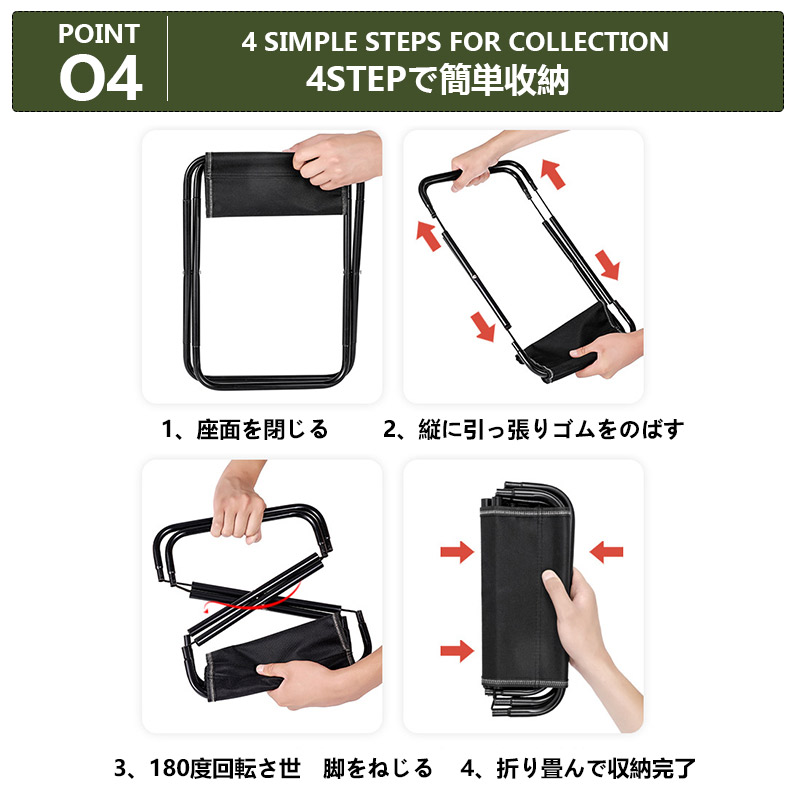 POINT
04

4 SIMPLE STEPS FOR COLLECTION
4STEPで簡単収納

1、座面を閉じる

2、縦に引っ張りゴムをのばす

3、180度回転させ　脚をねじる

4、折り畳んで収納完了