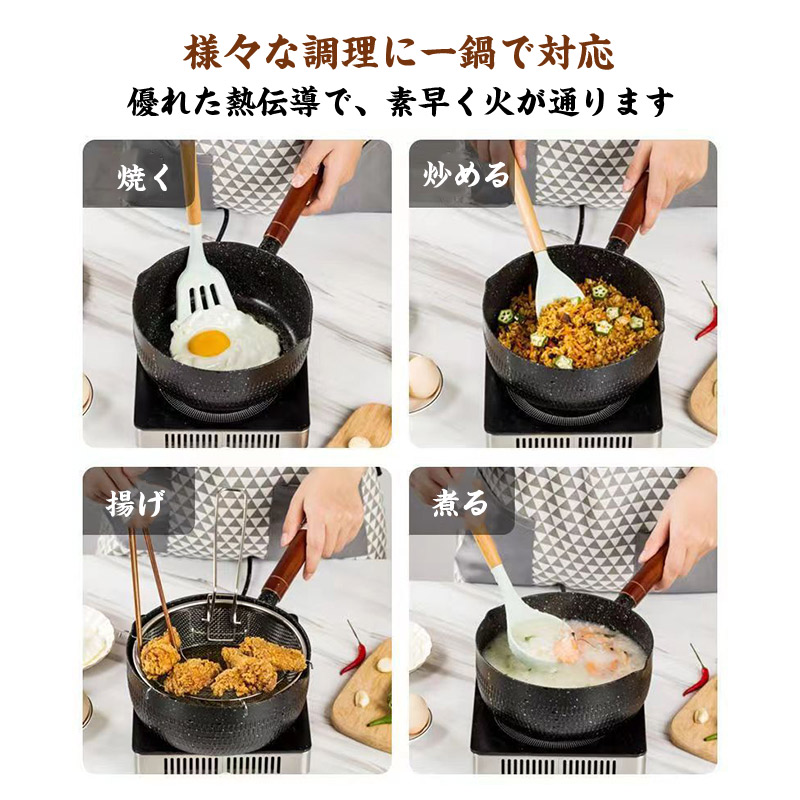 様々な調理に一鍋で対応
優れた熱伝導で、素早く火が通ります

焼く

炒める

揚げ

煮る