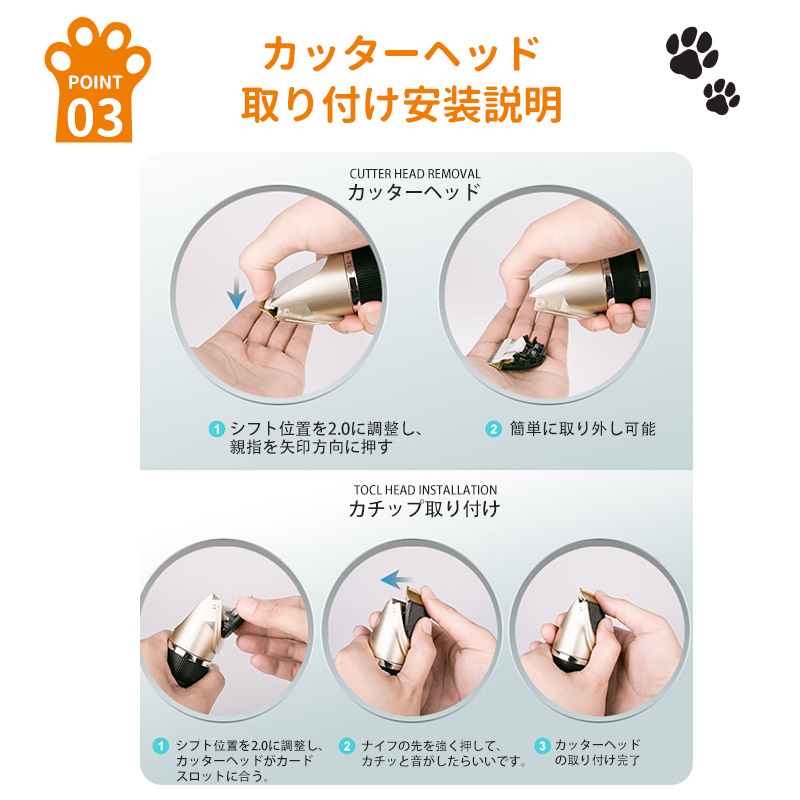 POINT 03

カッターヘッド
取り付け安装説明

CUTTER HEAD REMOVAL
カッターヘッド

1 シフト位置を2.0に調整し、親指を矢印方向に押す

2 簡単に取り外し可能

TOCL HEAD INSTALLATION
カチップ取り付け

1 シフト位置を2.0に調整し、カッターヘッドがカードスロットに合う。

2 ナイフの先を強く押して、カチッと音がしたらいいです。

3 カッターヘッドの取り付け完了