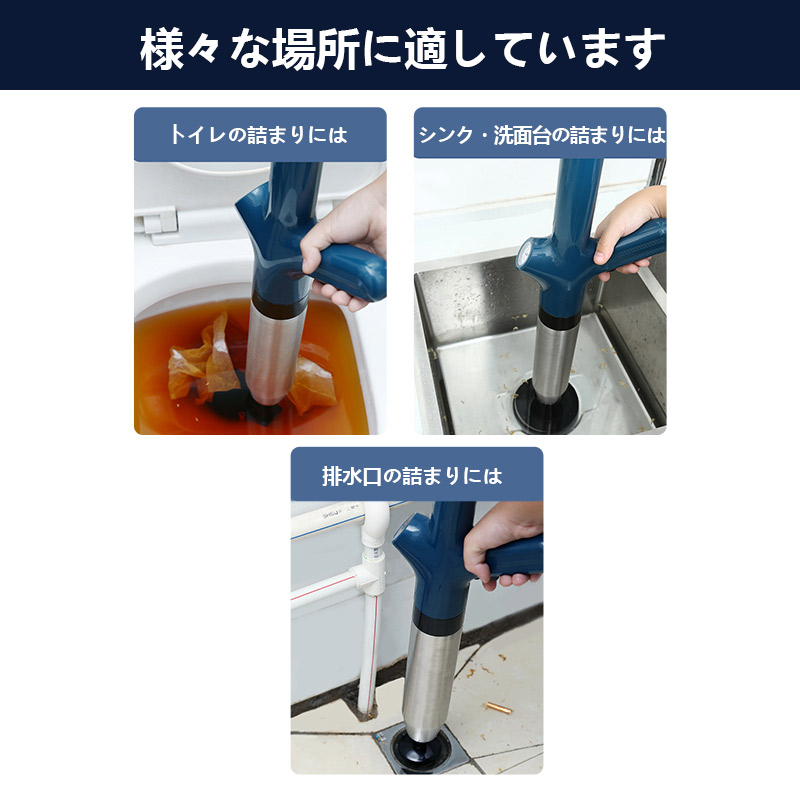 様々な場所に適しています

トイレの詰まりには

シンク・洗面台の詰まりには

排水口の詰まりには