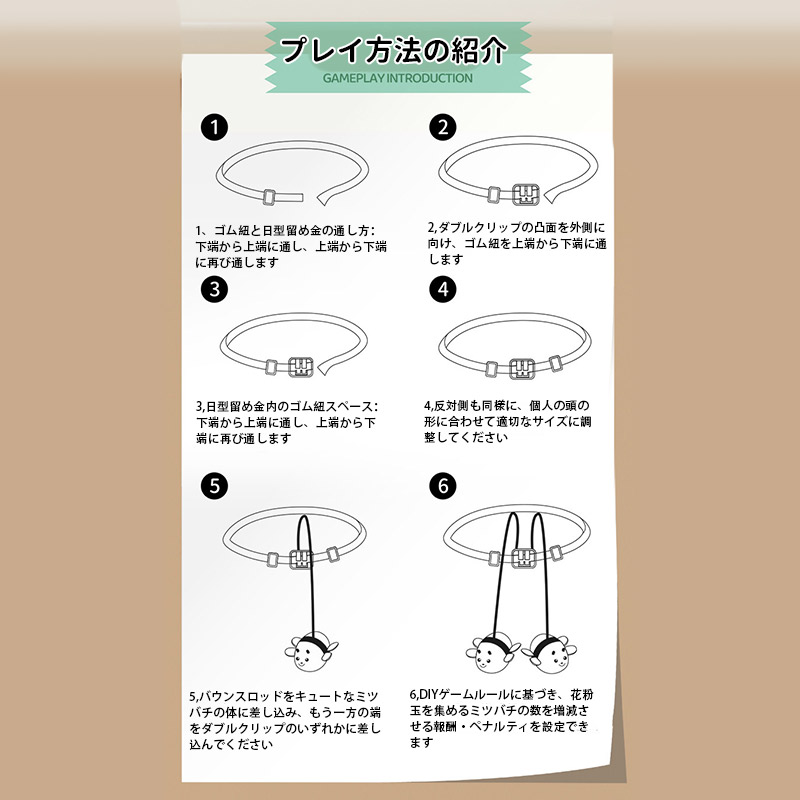 プレイ方法の紹介
GAMEPLAY INTRODUCTION

1

1、ゴム紐と日型留め金の通し方：下端から上端に通し、上端から下端に再び通します

2

2,ダブルクリップの凸面を外側に向け、ゴム紐を上端から下端に通します

3

3,日型留め金内のゴム紐スペース：下端から上端に通し、上端から下端に再び通します

4

4,反対側も同様に、個人の頭の形に合わせて適切なサイズに調整してください

5

5,バウンスロッドをキュートなミツバチの体に差し込み、もう一方の端をダブルクリップのいずれかに差し込んでください

6

6,DIYゲームルールに基づき、花粉玉を集めるミツバチの数を増減させる報酬・ペナルティを設定できます