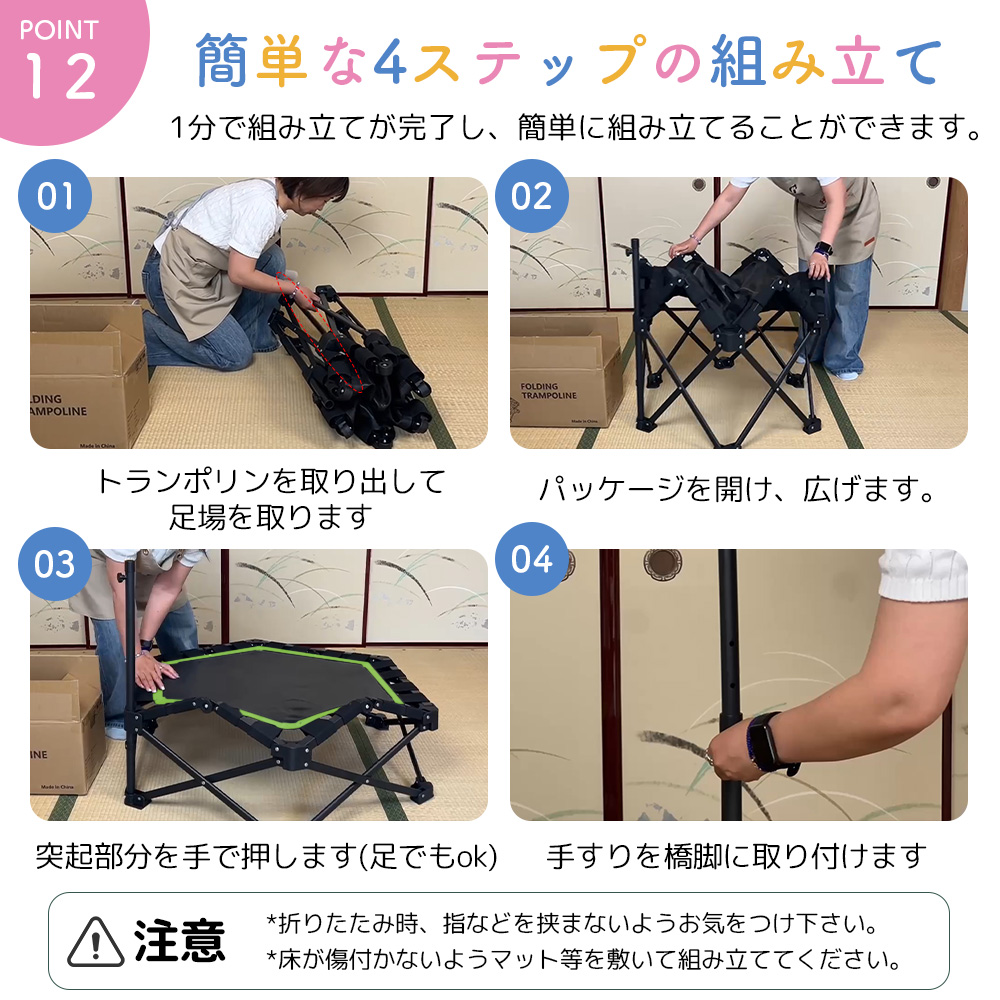 POINT
12

簡単な4ステップの組み立て

1分で組み立てが完了し、簡単に組み立てることができます。

01

FOLDING TRAMPOLINE

Made in China

トランポリンを取り出して足場を取ります

02

FOLDING TRAMPOLINE

Made in China

パッケージを開け、広げます。

03

INE

Made in China

突起部分を手で押します(足でもok)

04

手すりを橋脚に取り付けます

注意

*折りたたみ時、指などを挟まないようお気をつけ下さい。
*床が傷付かないようマット等を敷いて組み立ててください。