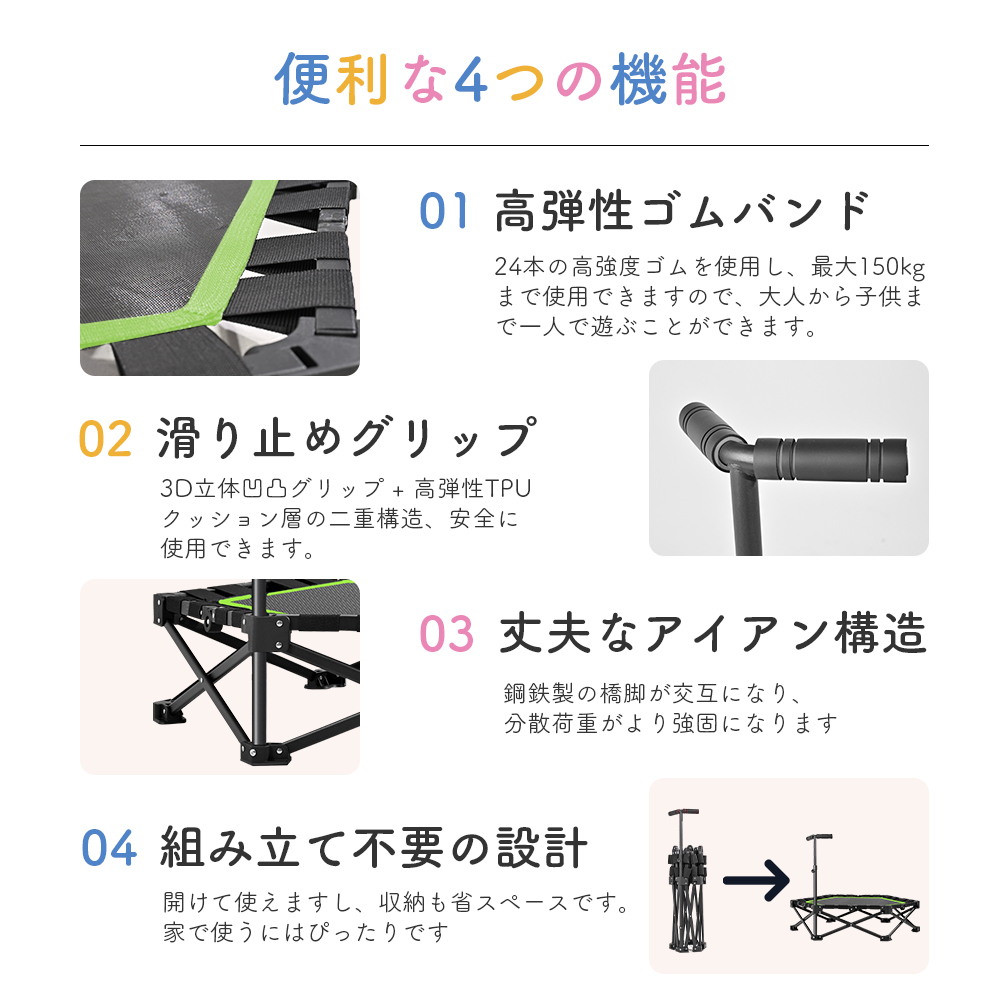 便利な4つの機能

01 高弾性ゴムバンド

24本の高強度ゴムを使用し、最大150kgまで使用できますので、大人から子供まで一人で遊ぶことができます。

02 滑り止めグリップ

3D立体凹凸グリップ + 高弾性TPUクッション層の二重構造、安全に使用できます。

03 丈夫なアイアン構造

鋼鉄製の橋脚が交互になり、分散荷重がより強固になります

04 組み立て不要の設計

開けて使えますし、収納も省スペースです。家で使うにはぴったりです