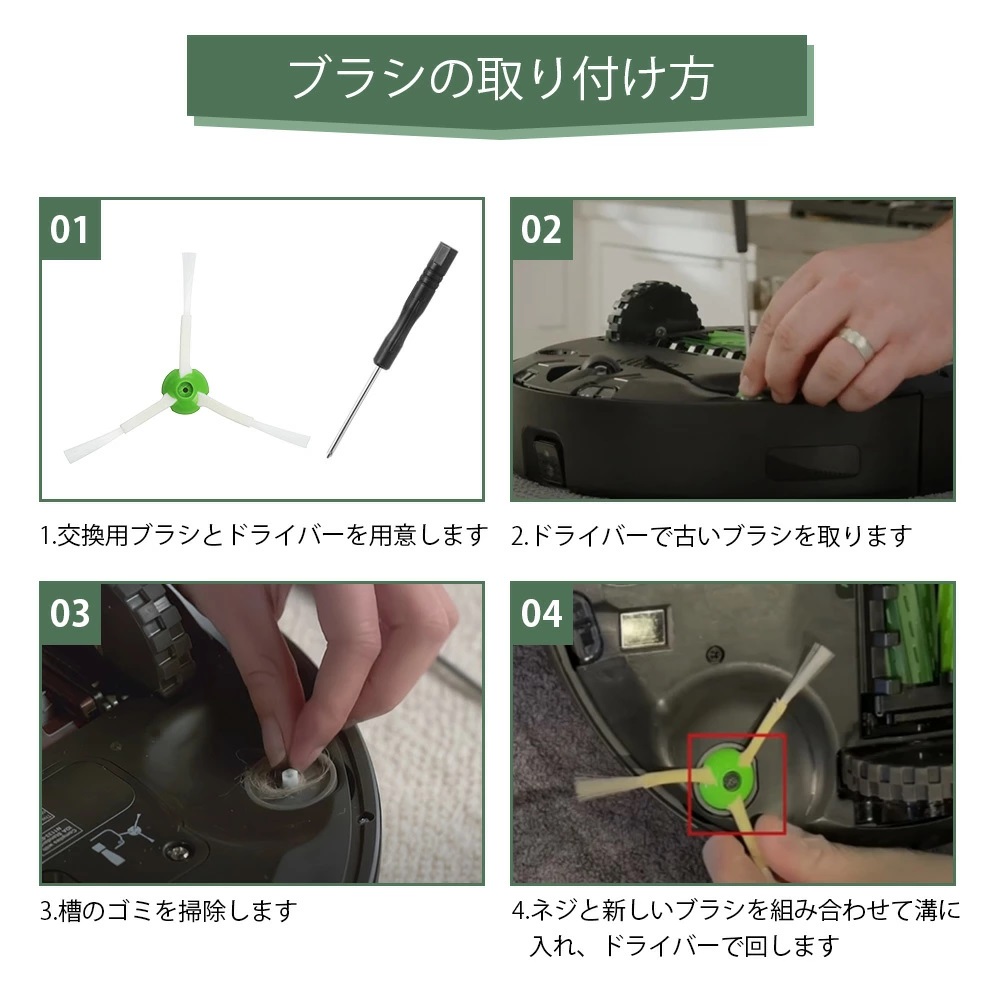 ブラシの取り付け方

01

1.交換用ブラシとドライバーを用意します

02

2.ドライバーで古いブラシを取ります

03

3.槽のゴミを掃除します

04

4.ネジと新しいブラシを組み合わせて溝に入れ、ドライバーで回します