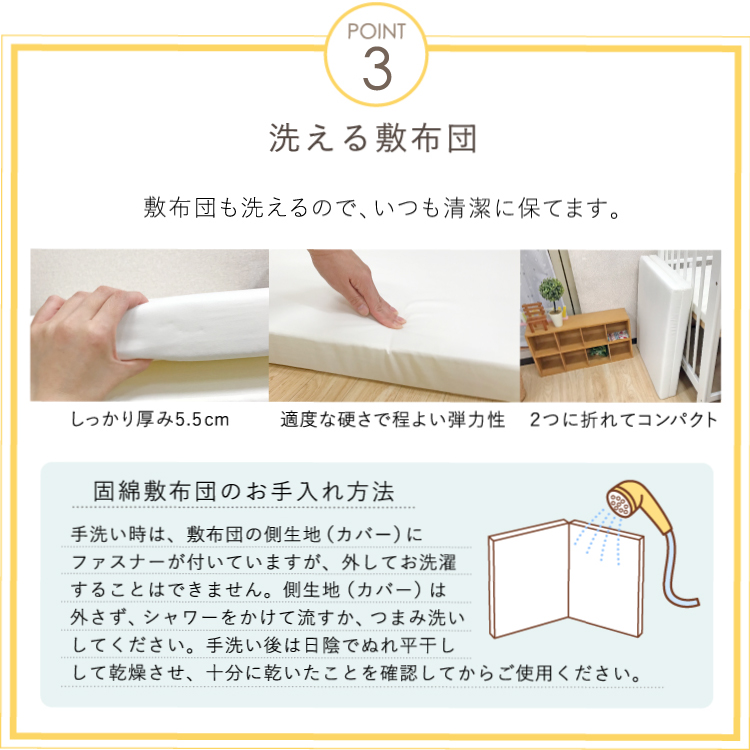 POINT
3

洗える敷布団

敷布団も洗えるので、いつも清潔に保てます。

しっかり厚み5.5cm

適度な硬さで程よい弾力性

2つに折れてコンパクト

固綿敷布団のお手入れ方法

手洗い時は、敷布団の側生地（カバー）にファスナーが付いていますが、外してお洗濯することはできません。側生地（カバー）は外さず、シャワーをかけて流すか、つまみ洗いしてください。手洗い後は日陰でぬれ平干しして乾燥させ、十分に乾いたことを確認してからご使用ください。