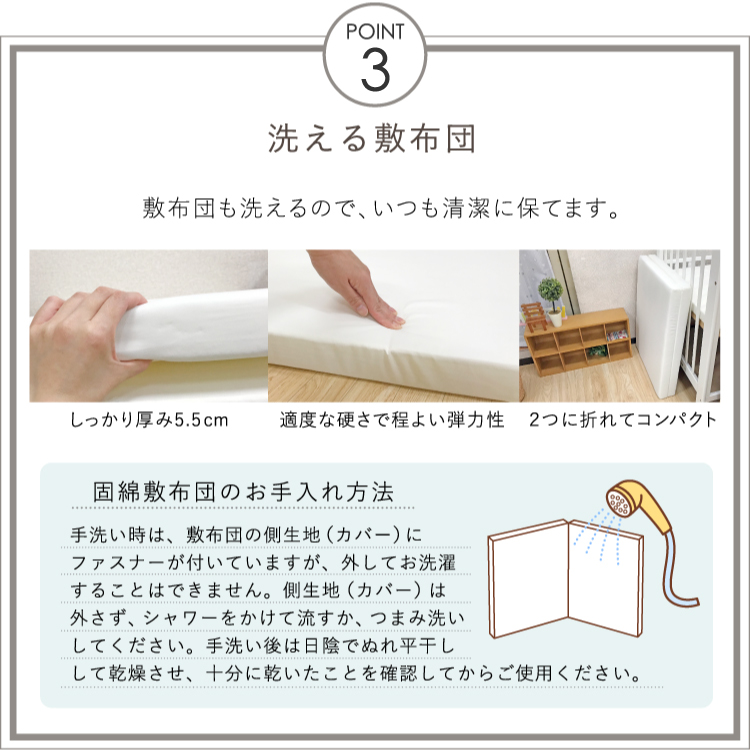 POINT
3

洗える敷布団

敷布団も洗えるので、いつも清潔に保てます。

しっかり厚み5.5cm

適度な硬さで程よい弾力性

2つに折れてコンパクト

固綿敷布団のお手入れ方法

手洗い時は、敷布団の側生地（カバー）にファスナーが付いていますが、外してお洗濯することはできません。側生地（カバー）は外さず、シャワーをかけて流すか、つまみ洗いしてください。手洗い後は日陰でぬれ平干しして乾燥させ、十分に乾いたことを確認してからご使用ください。