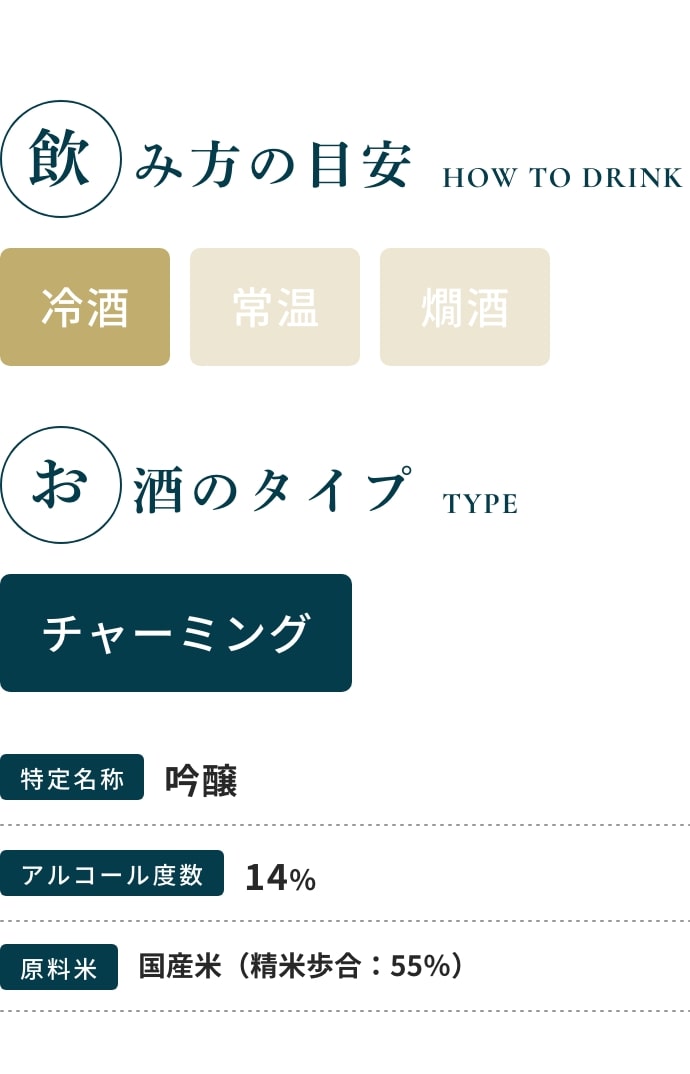 飲み方の目安 HOW TO DRINK

冷酒 常温 燗酒

お酒のタイプ TYPE

チャーミング

特定名称 吟醸

アルコール度数 14%

原料米 国産米（精米歩合：55%）