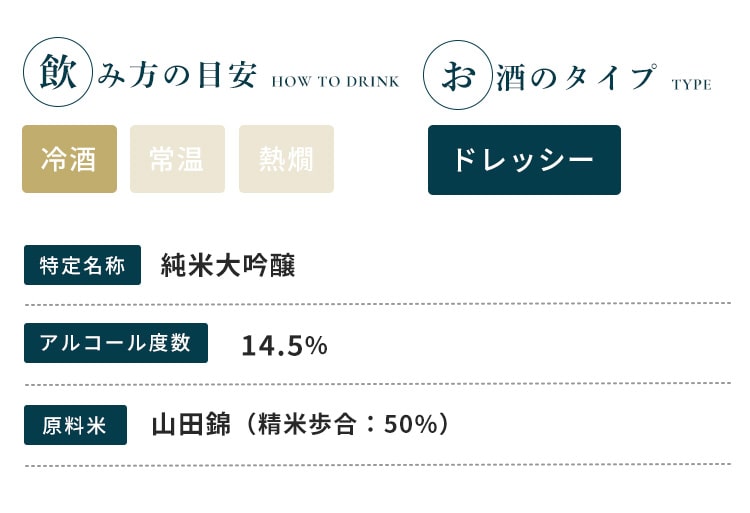 飲み方の目安 HOW TO DRINK

冷酒 常温 熱燗

お酒のタイプ TYPE

ドレッシー

特定名称 純米大吟醸

アルコール度数 14.5%

原料米 山田錦（精米歩合：50%）