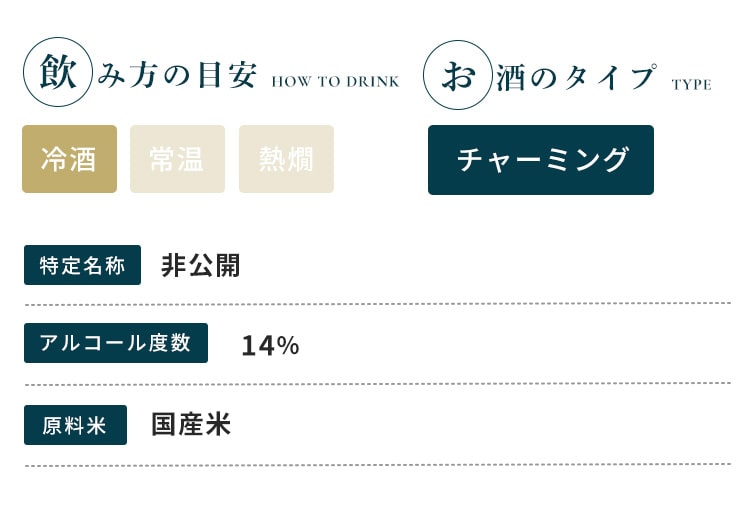 飲み方の目安 HOW TO DRINK

冷酒 常温 熱燗

お酒のタイプ TYPE

チャーミング

特定名称 非公開

アルコール度数 14%

原料米 国産米