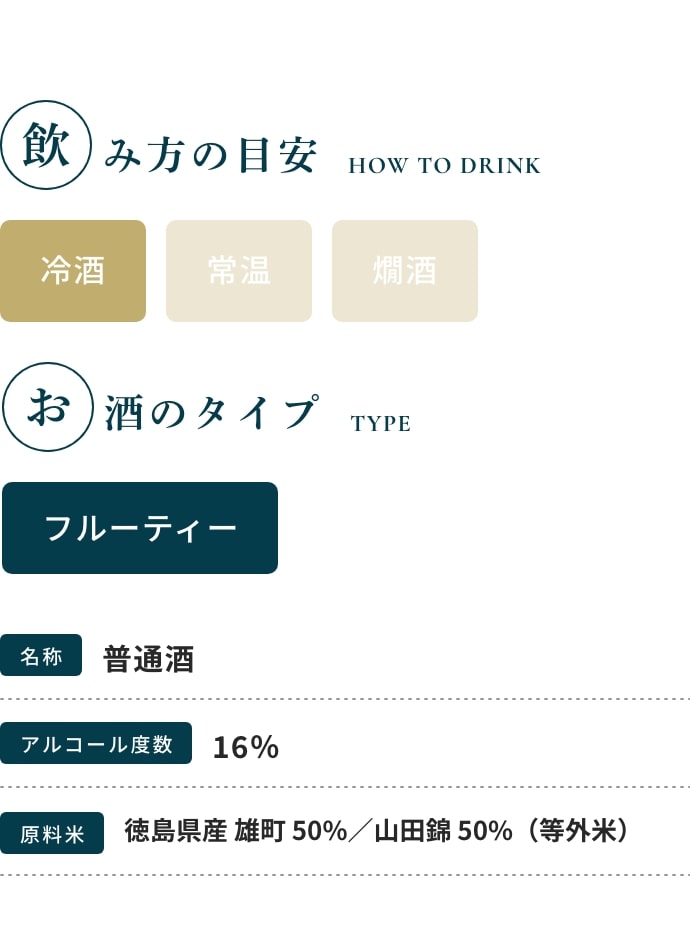 飲み方の目安 HOW TO DRINK

冷酒 常温 燗酒

お酒のタイプ TYPE

フルーティー

名称
普通酒

アルコール度数
16%

原料米
徳島県産 雄町50%／山田錦50%（等外米）