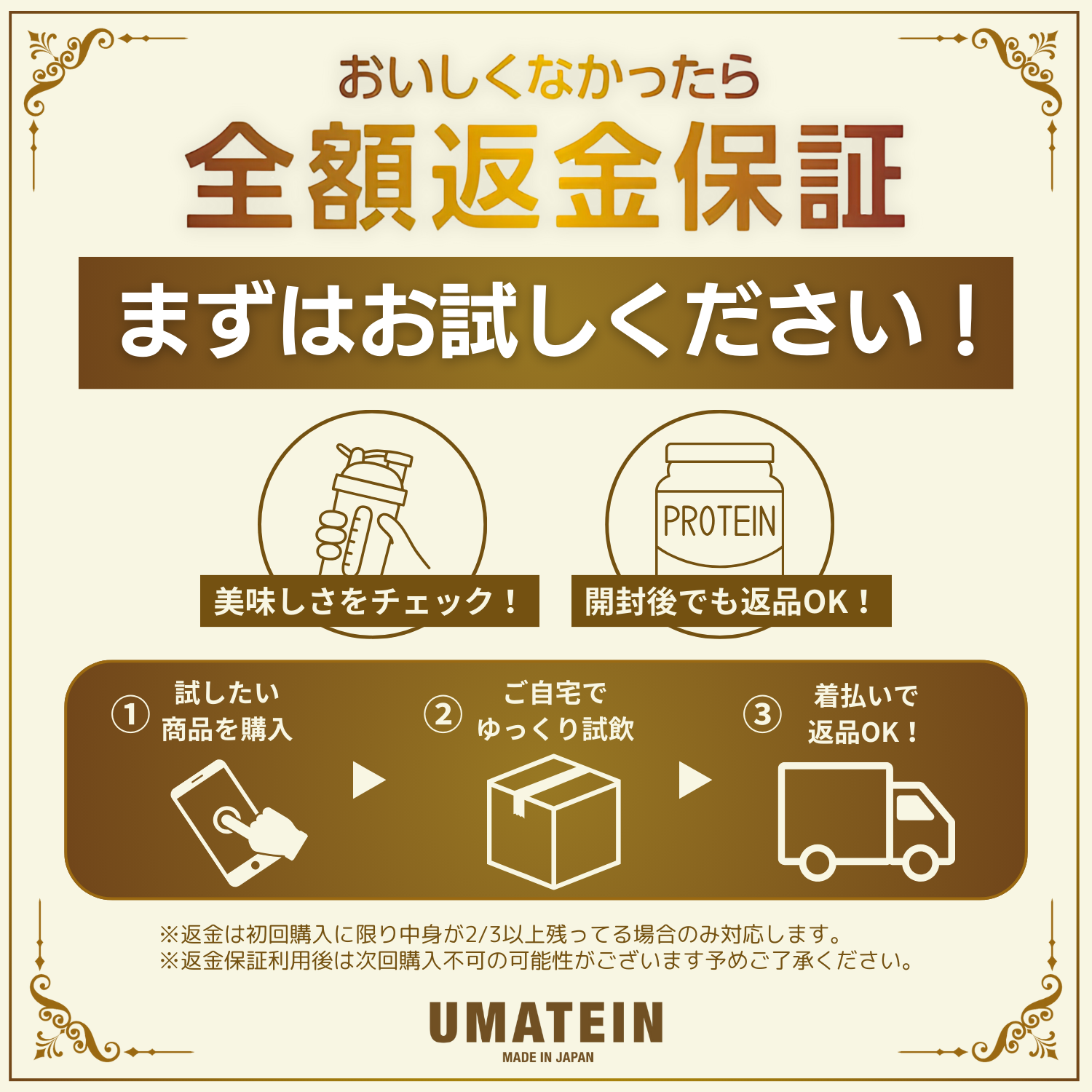 おいしくなかったら

全額返金保証

まずはお試しください！

PROTEIN

美味しさをチェック！

開封後でも返品OK！

① 試したい商品を購入

② ご自宅でゆっくり試飲

③ 着払いで返品OK！

※返金は初回購入に限り中身が2/3以上残ってる場合のみ対応します。
※返金保証利用後は次回購入不可の可能性がございます予めご了承ください。

UMATEIN
MADE IN JAPAN