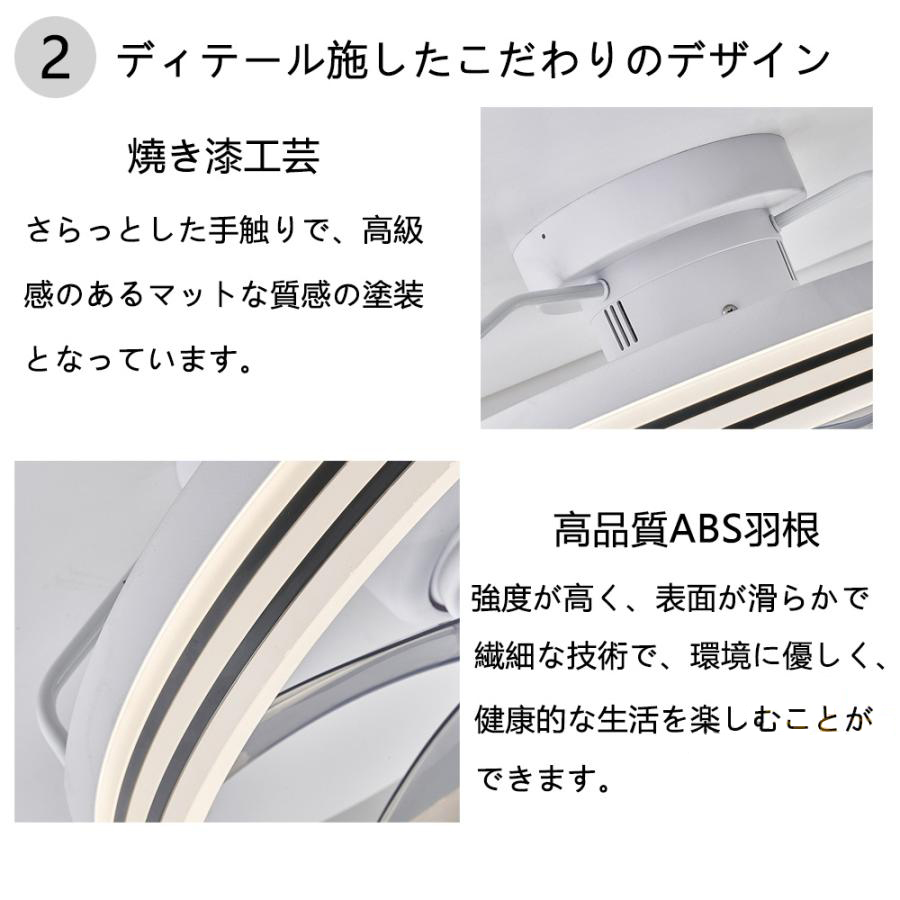 2 ディテール施したこだわりのデザイン

焼き漆工芸

さらっとした手触りで、高級感のあるマットな質感の塗装となっています。

高品質ABS羽根

強度が高く、表面が滑らかで繊細な技術で、環境に優しく、健康的な生活を楽しむことができます。