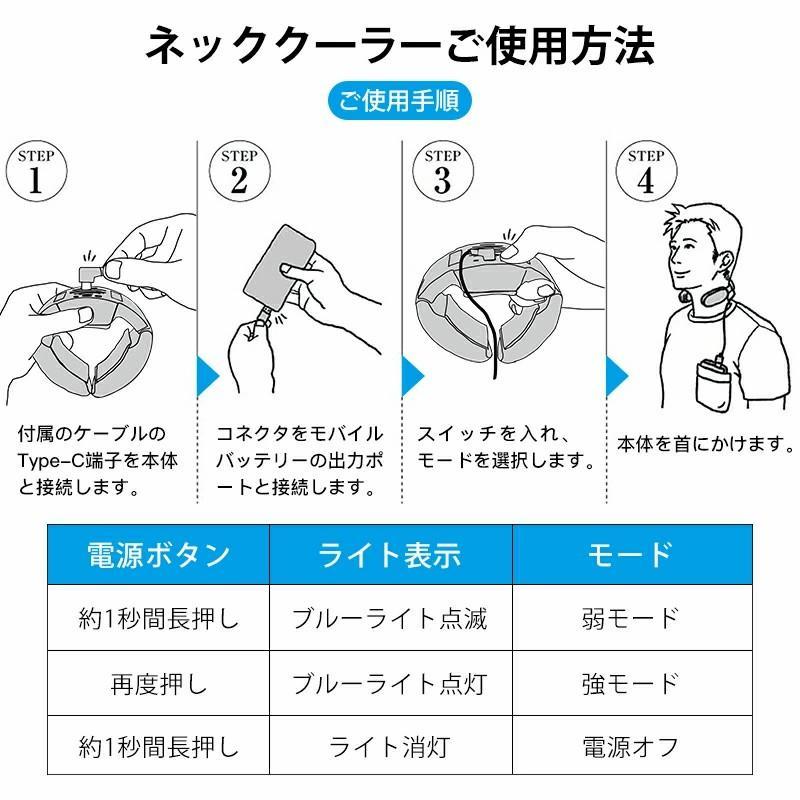 ネッククーラーご使用方法

ご使用手順

STEP 1

付属のケーブルのType-C端子を本体と接続します。

STEP 2

コネクタをモバイルバッテリーの出力ポートと接続します。

STEP 3

スイッチを入れ、モードを選択します。

STEP 4

本体を首にかけます。

| 電源ボタン | ライト表示 | モード |
|---|---|---|
| 約1秒間長押し | ブルーライト点滅 | 弱モード |
| 再度押し | ブルーライト点灯 | 強モード |
| 約1秒間長押し | ライト消灯 | 電源オフ |