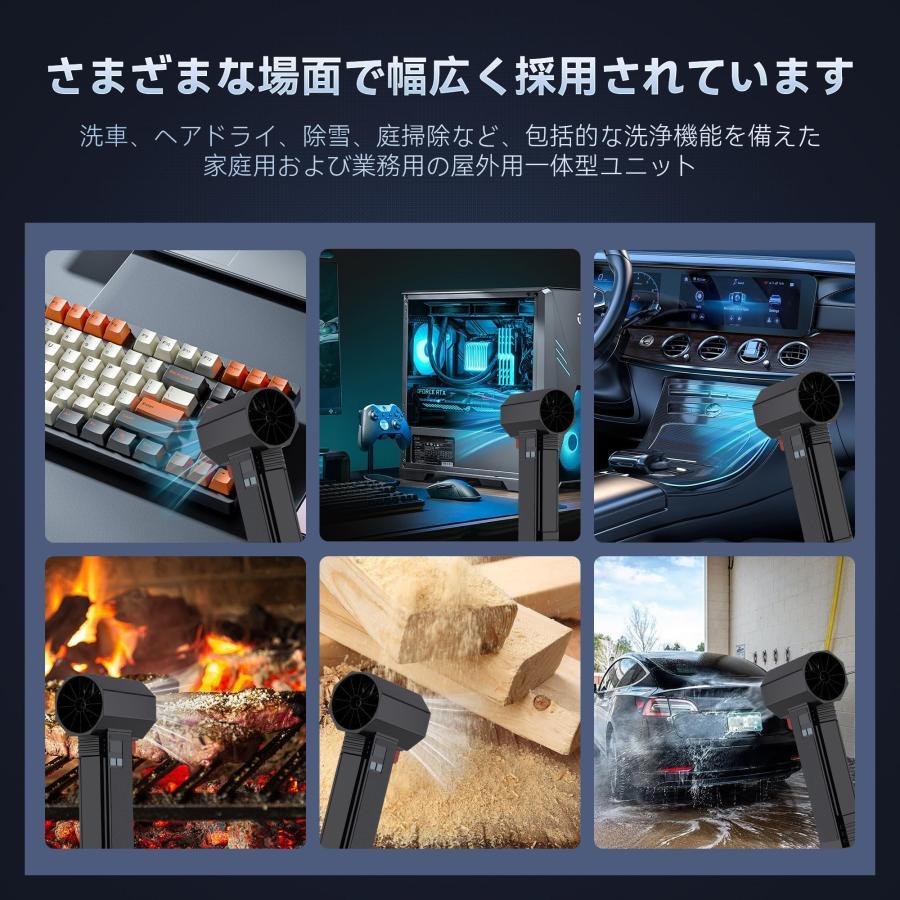 さまざまな場面で幅広く採用されています

洗車、ヘアドライ、除雪、庭掃除など、包括的な洗浄機能を備えた家庭用および業務用の屋外用一体型ユニット