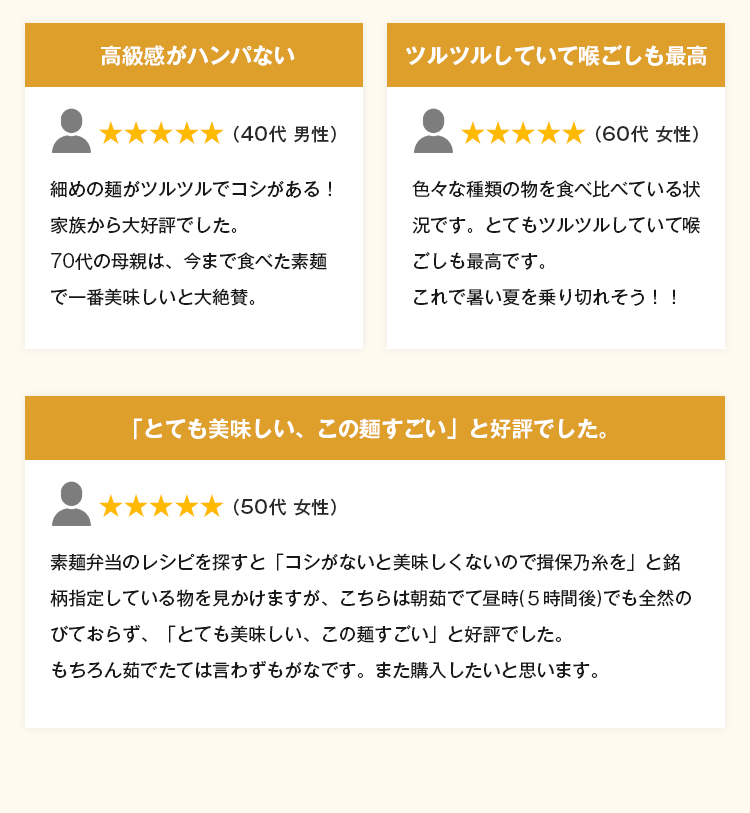 高級感がハンパない

★★★★★（40代 男性）

細めの麺がツルツルでコシがある！
家族から大好評でした。
70代の母親は、今まで食べた素麺で一番美味しいと大絶賛。

ツルツルしていて喉ごしも最高

★★★★★（60代 女性）

色々な種類の物を食べ比べている状況です。とてもツルツルしていて喉ごしも最高です。
これで暑い夏を乗り切れそう！！

「とても美味しい、この麺すごい」と好評でした。

★★★★★（50代 女性）

素麺弁当のレシピを探すと「コシがないと美味しくないので揖保乃糸を」と銘柄指定している物を見かけますが、こちらは朝茹でて昼時(５時間後)でも全然のびておらず、「とても美味しい、この麺すごい」と好評でした。
もちろん茹でたては言わずもがなです。また購入したいと思います。