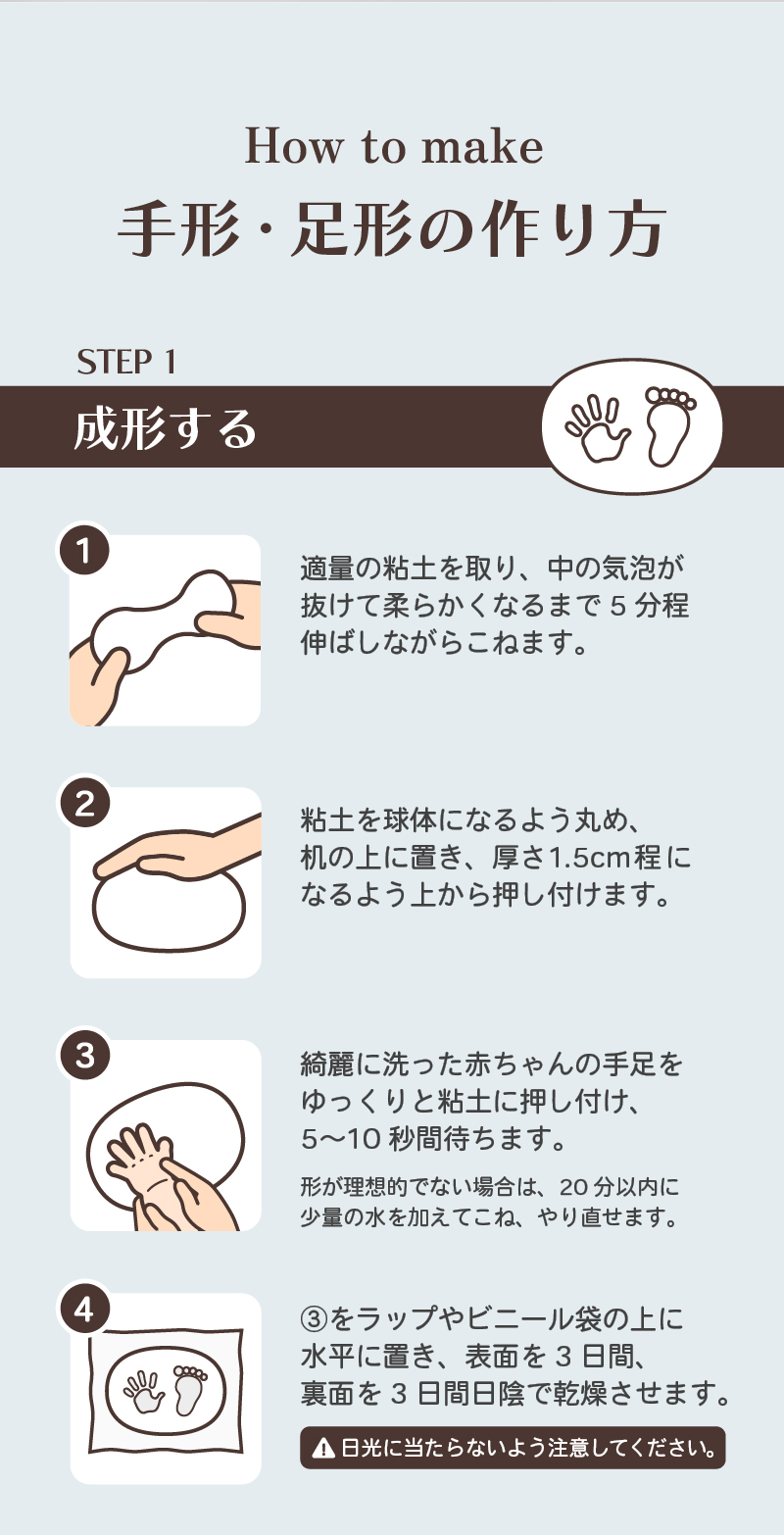 How to make
手形・足形の作り方

STEP 1
成形する

1
適量の粘土を取り、中の気泡が抜けて柔らかくなるまで 5 分程伸ばしながらこねます。

2
粘土を球体になるよう丸め、机の上に置き、厚さ1.5cm程になるよう上から押し付けます。

3
綺麗に洗った赤ちゃんの手足をゆっくりと粘土に押し付け、5〜10 秒間待ちます。

形が理想的でない場合は、20 分以内に少量の水を加えてこね、やり直せます。

4
③をラップやビニール袋の上に水平に置き、表面を 3 日間、裏面を 3 日間日陰で乾燥させます。

日光に当たらないよう注意してください。